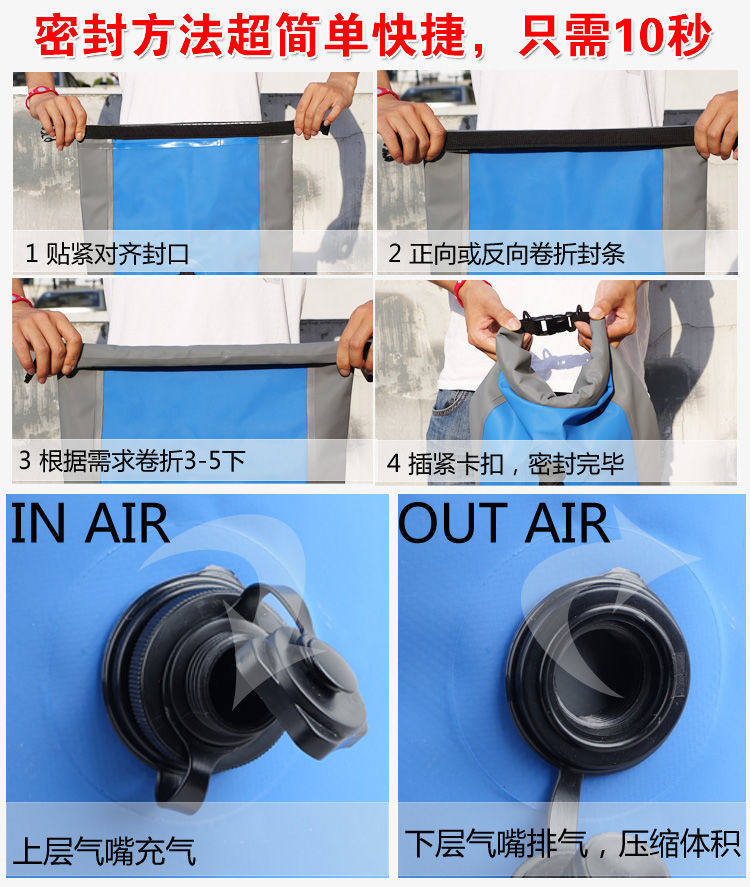 密封方法超简单快捷，只需10秒

1 贴紧对齐封口

2 正向或反向卷折封条

3 根据需求卷折3-5下

4 插紧卡扣，密封完毕

IN AIR

上层气嘴充气

OUT AIR

下层气嘴排气，压缩体积