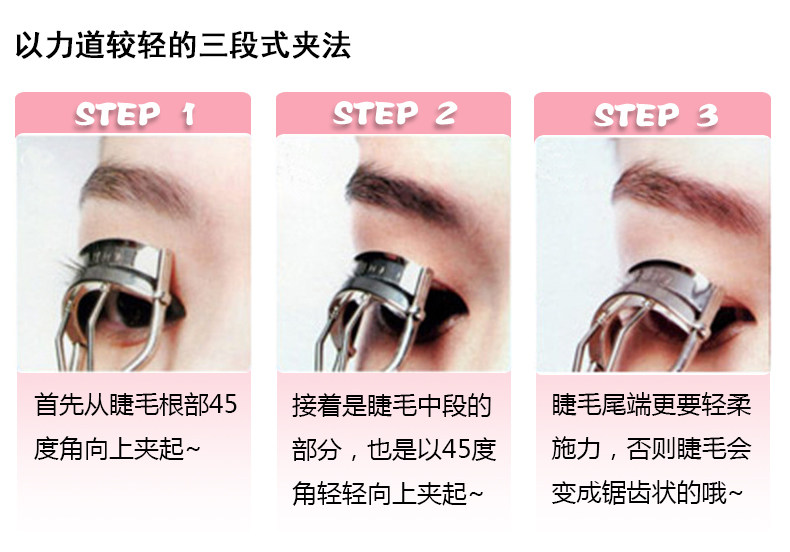 以力道较轻的三段式夹法

STEP 1

首先从睫毛根部45度角向上夹起~

STEP 2

接着是睫毛中段的部分，也是以45度角轻轻向上夹起~

STEP 3

睫毛尾端更要轻柔施力，否则睫毛会变成锯齿状的哦~