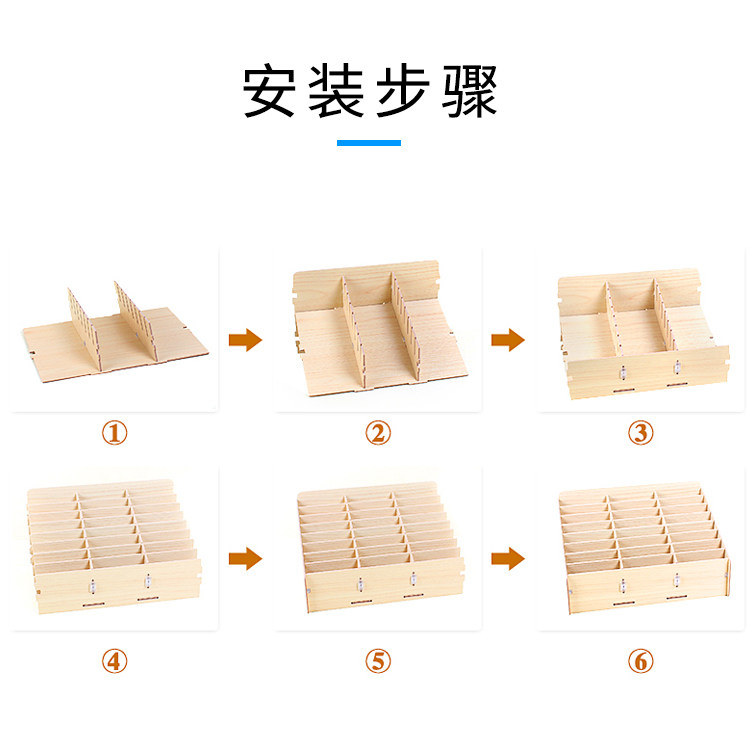 安装步骤

①

②

③

④

⑤

⑥