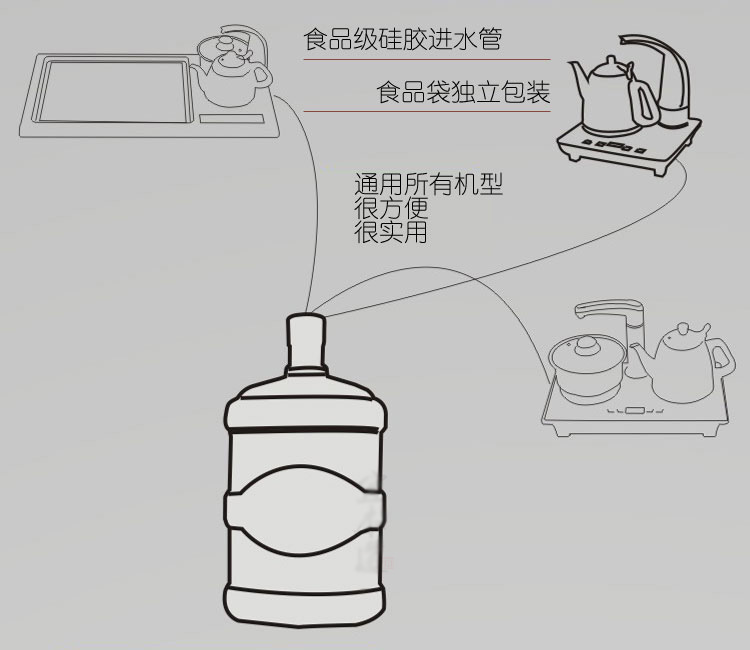 食品级硅胶进水管

食品袋独立包装

通用所有机型
很方便
很实用