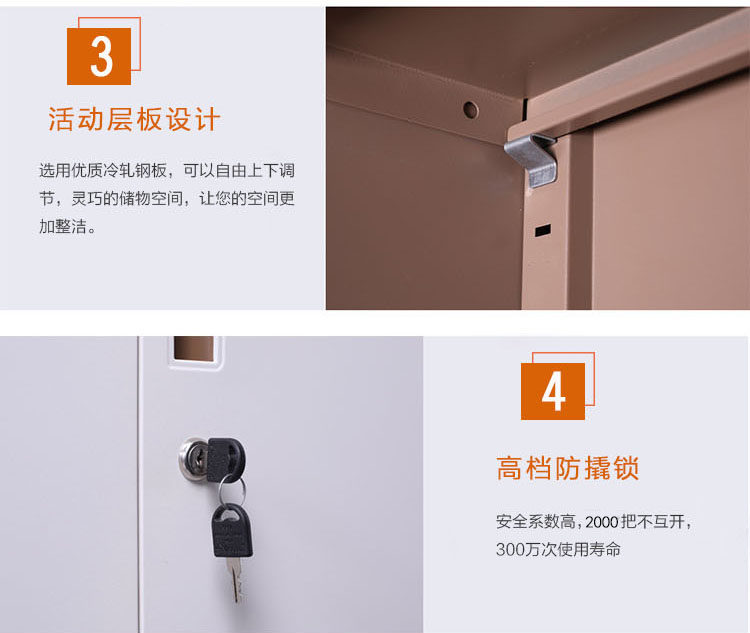 3

活动层板设计

选用优质冷轧钢板，可以自由上下调节，灵巧的储物空间，让您的空间更加整洁。

4

高档防撬锁

安全系数高，2000把不互开，300万次使用寿命