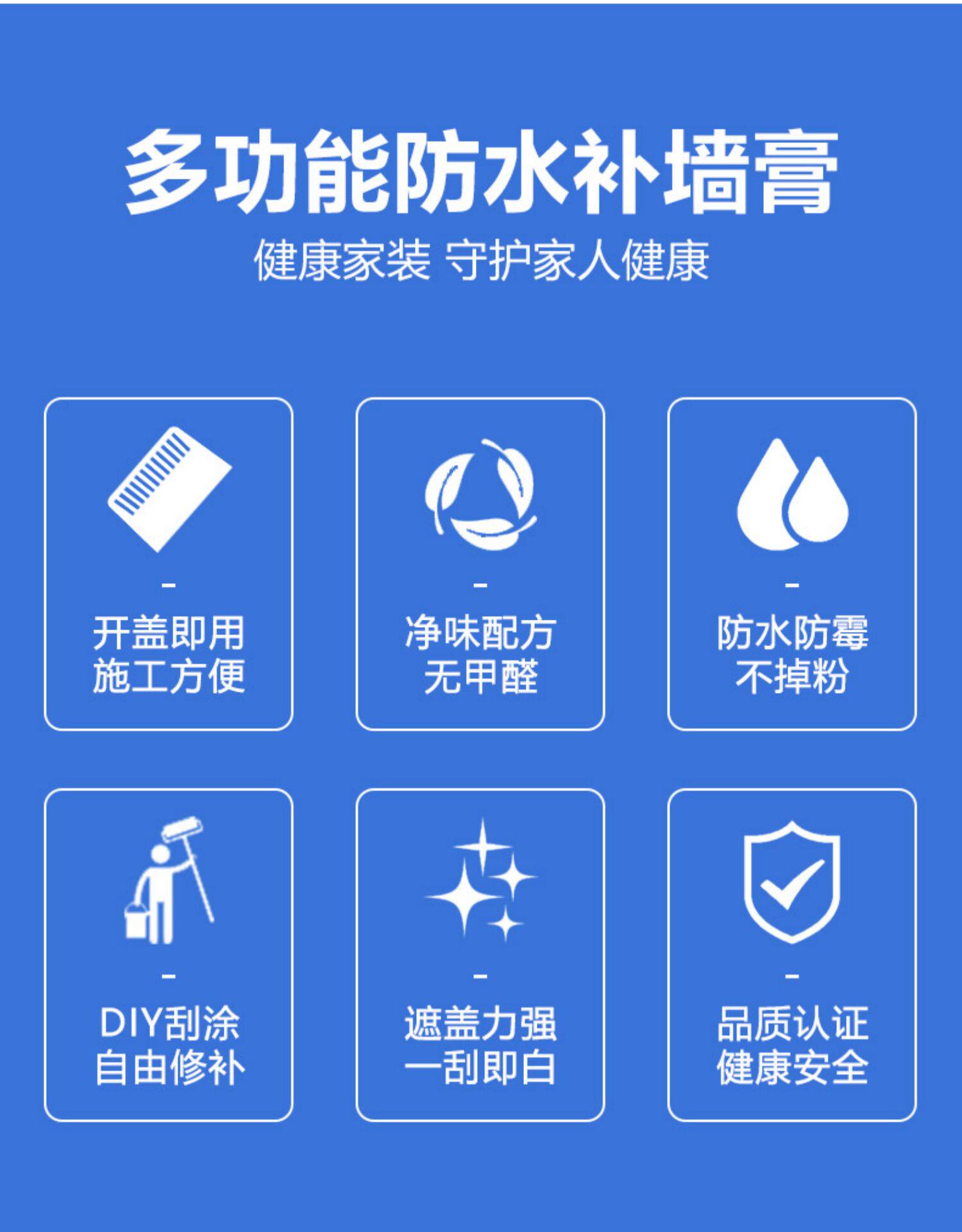 多功能防水补墙膏

健康家装 守护家人健康

-

开盖即用
施工方便

-

净味配方
无甲醛

-

防水防霉
不掉粉

-

DIY刮涂
自由修补

-

遮盖力强
一刮即白

-

品质认证
健康安全