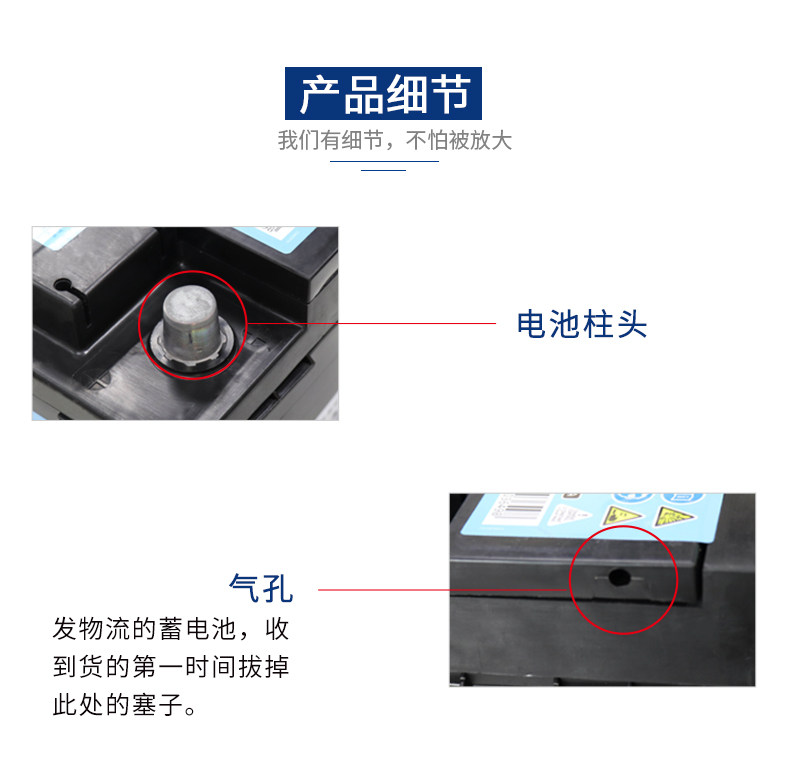 产品细节

我们有细节，不怕被放大

电池柱头

气孔

发物流的蓄电池，收到货的第一时间拔掉此处的塞子。