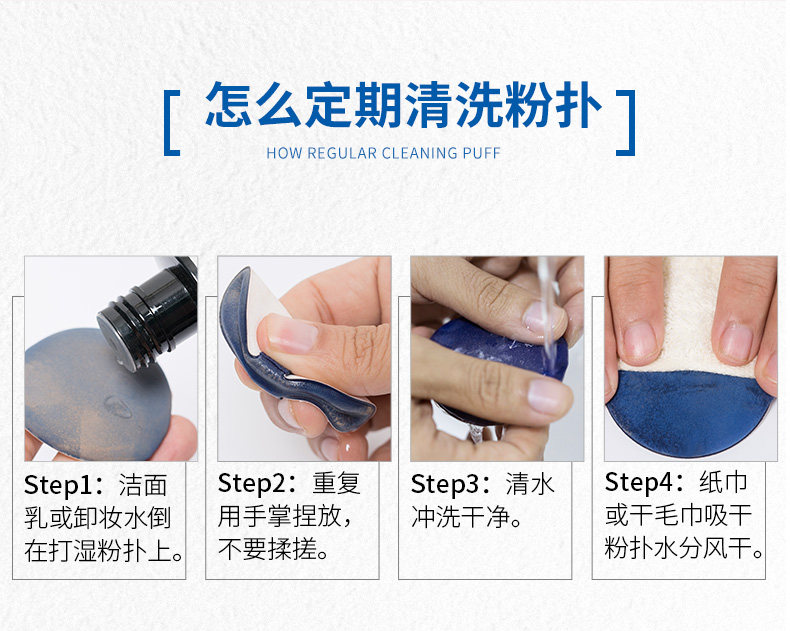 [ 怎么定期清洗粉扑 ]

HOW REGULAR CLEANING PUFF

Step1：洁面乳或卸妆水倒在打湿粉扑上。

Step2：重复用手掌捏放，不要揉搓。

Step3：清水冲洗干净。

Step4：纸巾或干毛巾吸干粉扑水分风干。