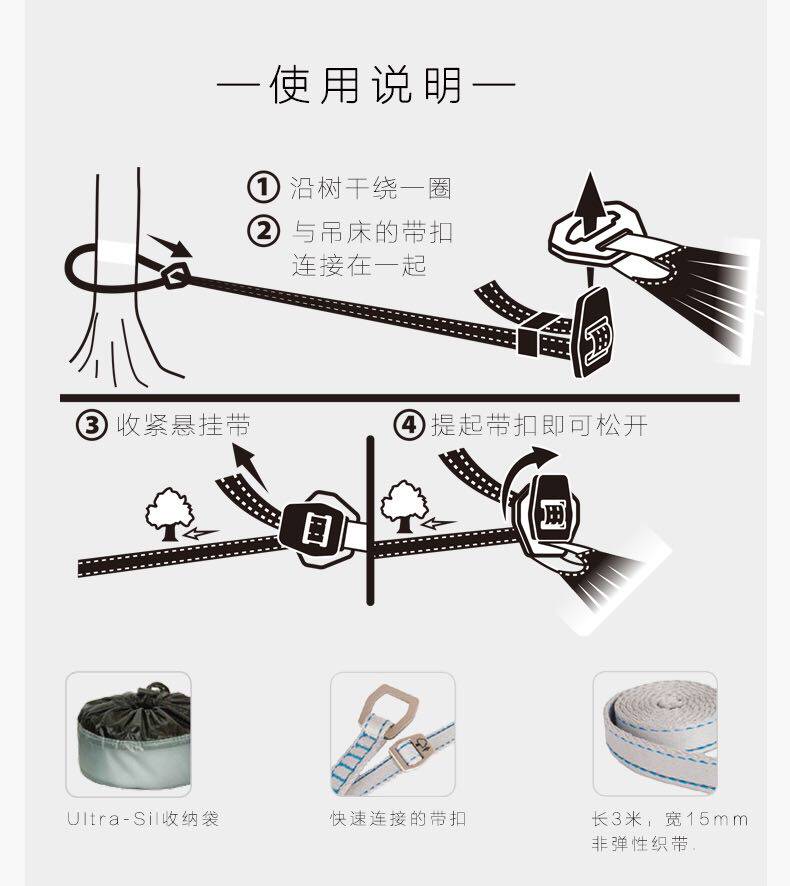 —使用说明—

① 沿树干绕一圈
② 与吊床的带扣连接在一起

③ 收紧悬挂带

④ 提起带扣即可松开

Ultra-Sil收纳袋

快速连接的带扣

长3米，宽15mm
非弹性织带.