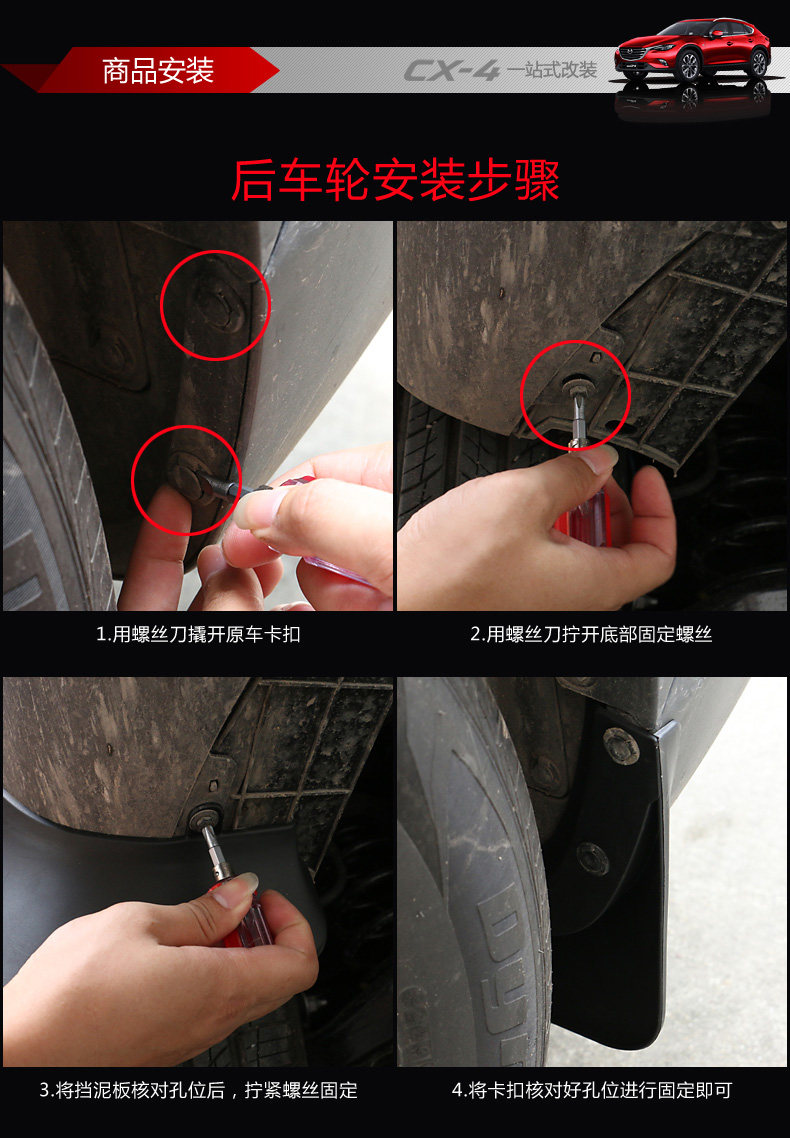 商品安装

CX-4 一站式改装

后车轮安装步骤

1.用螺丝刀撬开原车卡扣

2.用螺丝刀拧开底部固定螺丝

3.将挡泥板核对孔位后，拧紧螺丝固定

4.将卡扣核对好孔位进行固定即可