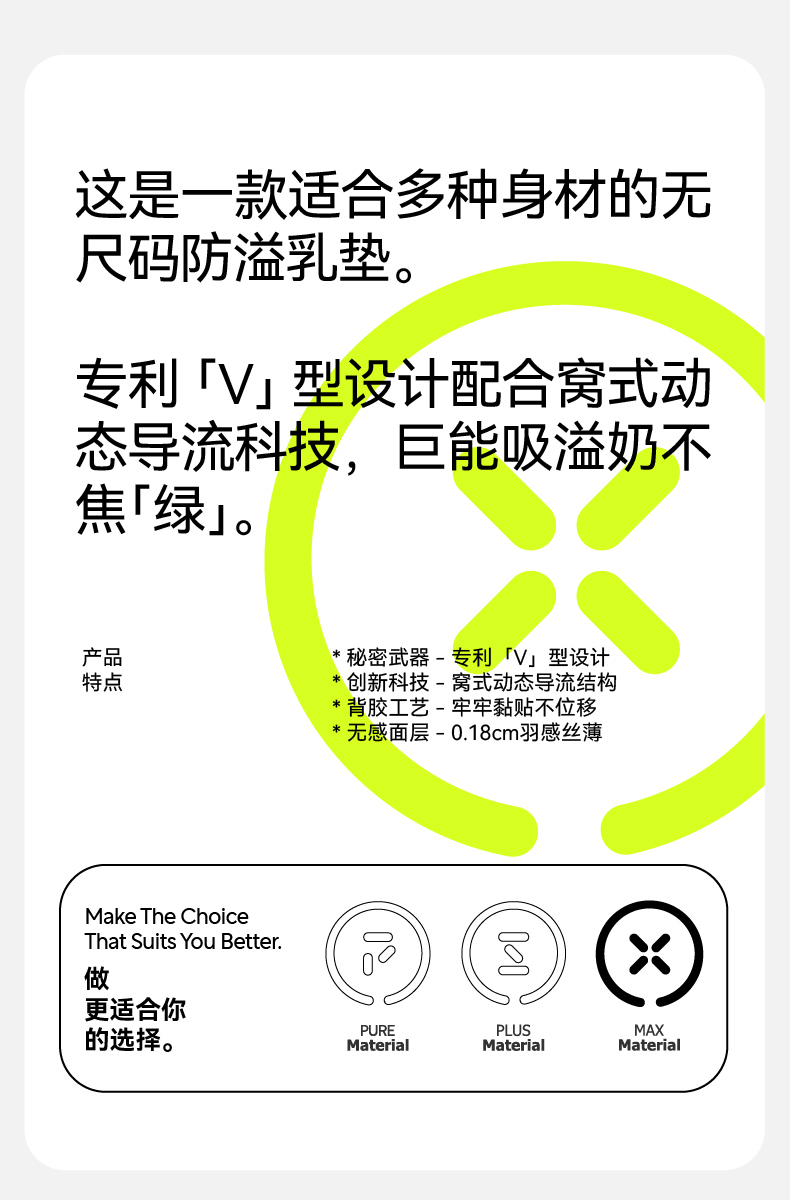 这是一款适合多种身材的无尺码防溢乳垫。

专利「V」型设计配合窝式动态导流科技，巨能吸溢奶不焦「绿」。

产品
特点

* 秘密武器 - 专利「V」型设计
* 创新科技 - 窝式动态导流结构
* 背胶工艺 - 牢牢黏贴不位移
* 无感面层 - 0.18cm羽感丝薄

Make The Choice
That Suits You Better.
做
更适合你
的选择。

PURE
Material

PLUS
Material

MAX
Material