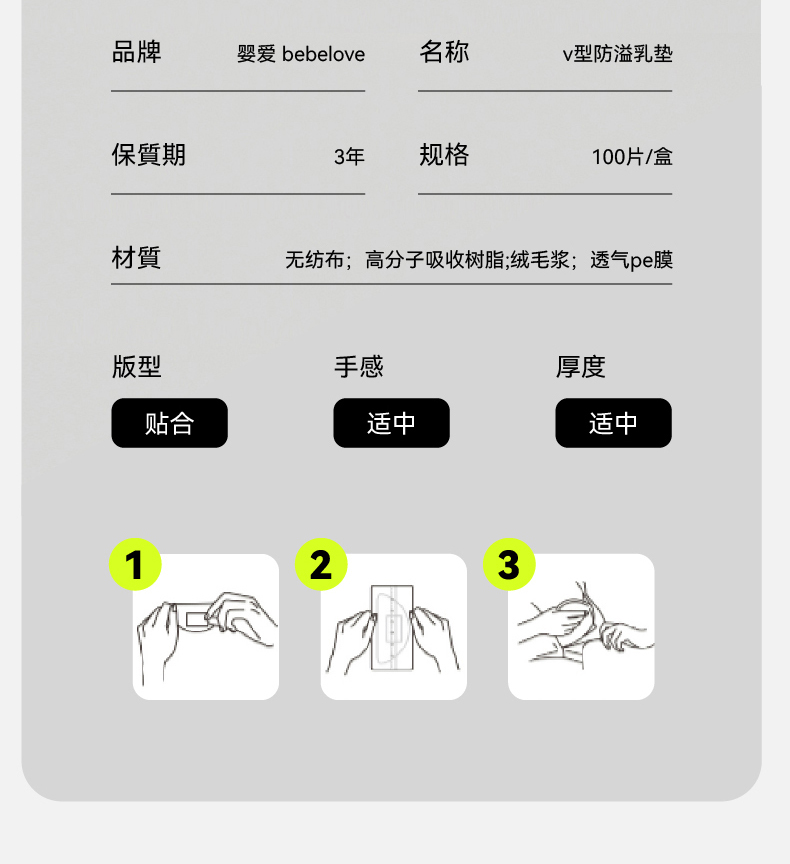 品牌 婴爱 bebelove

名称 v型防溢乳垫

保質期 3年

规格 100片/盒

材質 无纺布；高分子吸收树脂;绒毛浆；透气pe膜

版型
贴合

手感
适中

厚度
适中

1

2

3