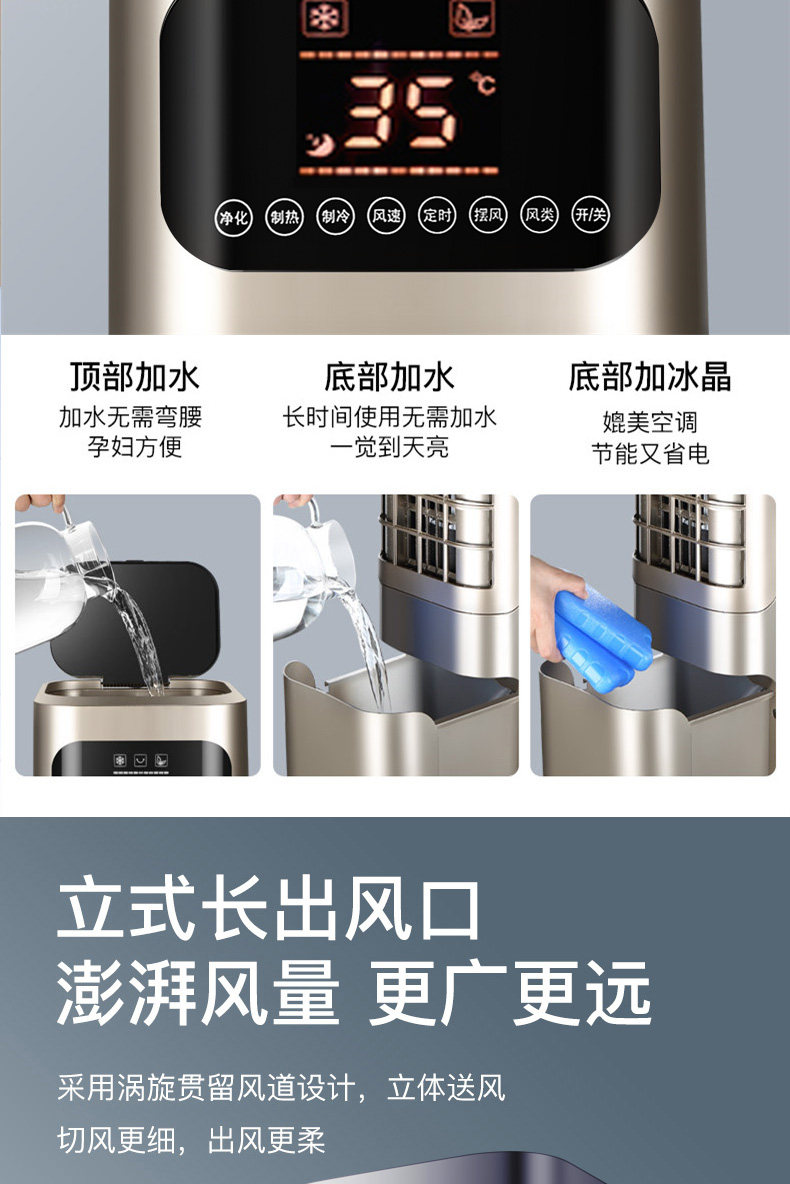 35 °C

净化 制热 制冷 风速 定时 摆风 风类 开/关

顶部加水
加水无需弯腰
孕妇方便

底部加水
长时间使用无需加水
一觉到天亮

底部加冰晶
媲美空调
节能又省电

立式长出风口
澎湃风量 更广更远

采用涡旋贯留风道设计，立体送风
切风更细，出风更柔