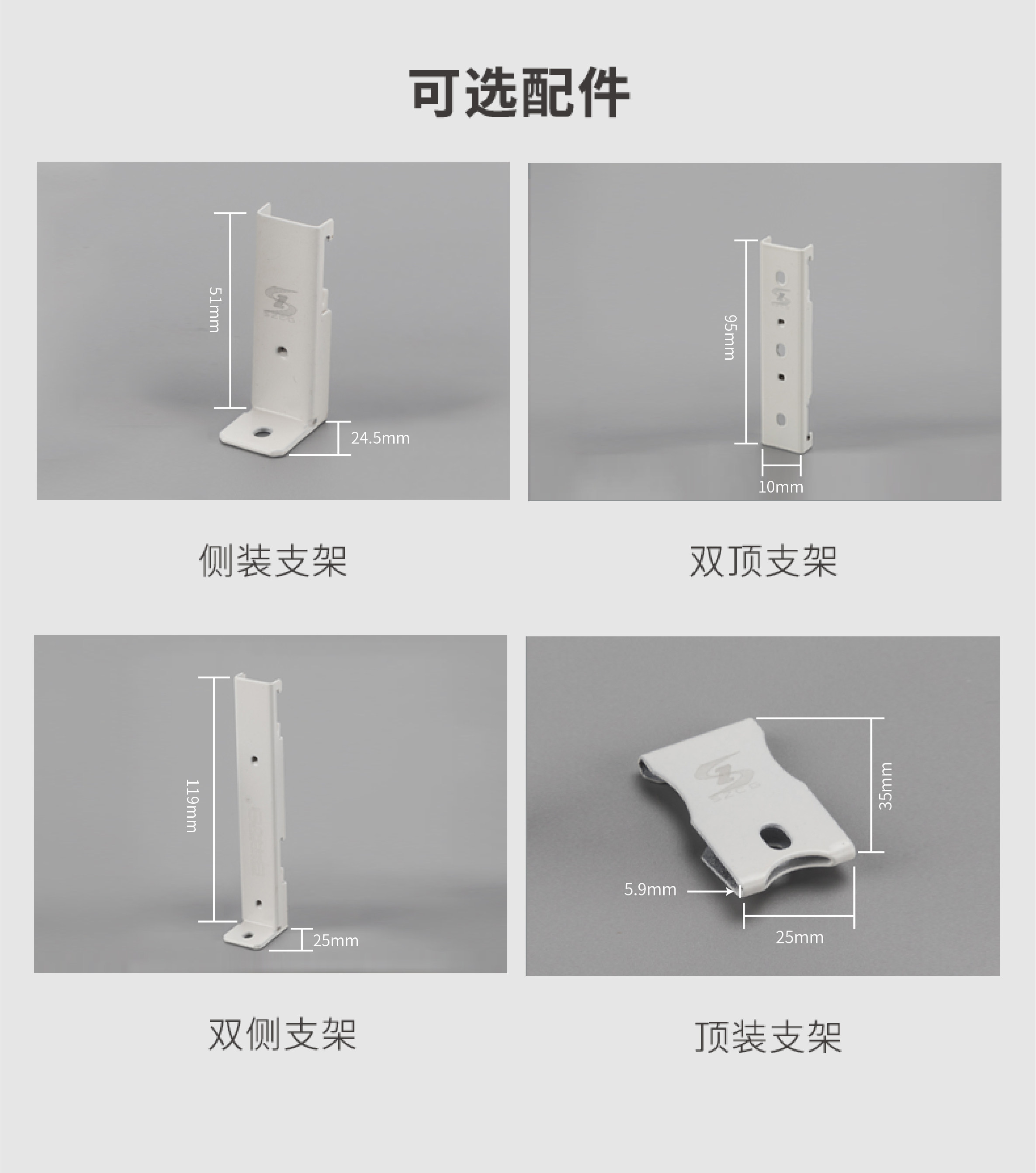 可选配件

51mm
24.5mm

侧装支架

95mm
10mm

双顶支架

119mm
25mm

双侧支架

35mm
5.9mm
25mm

顶装支架