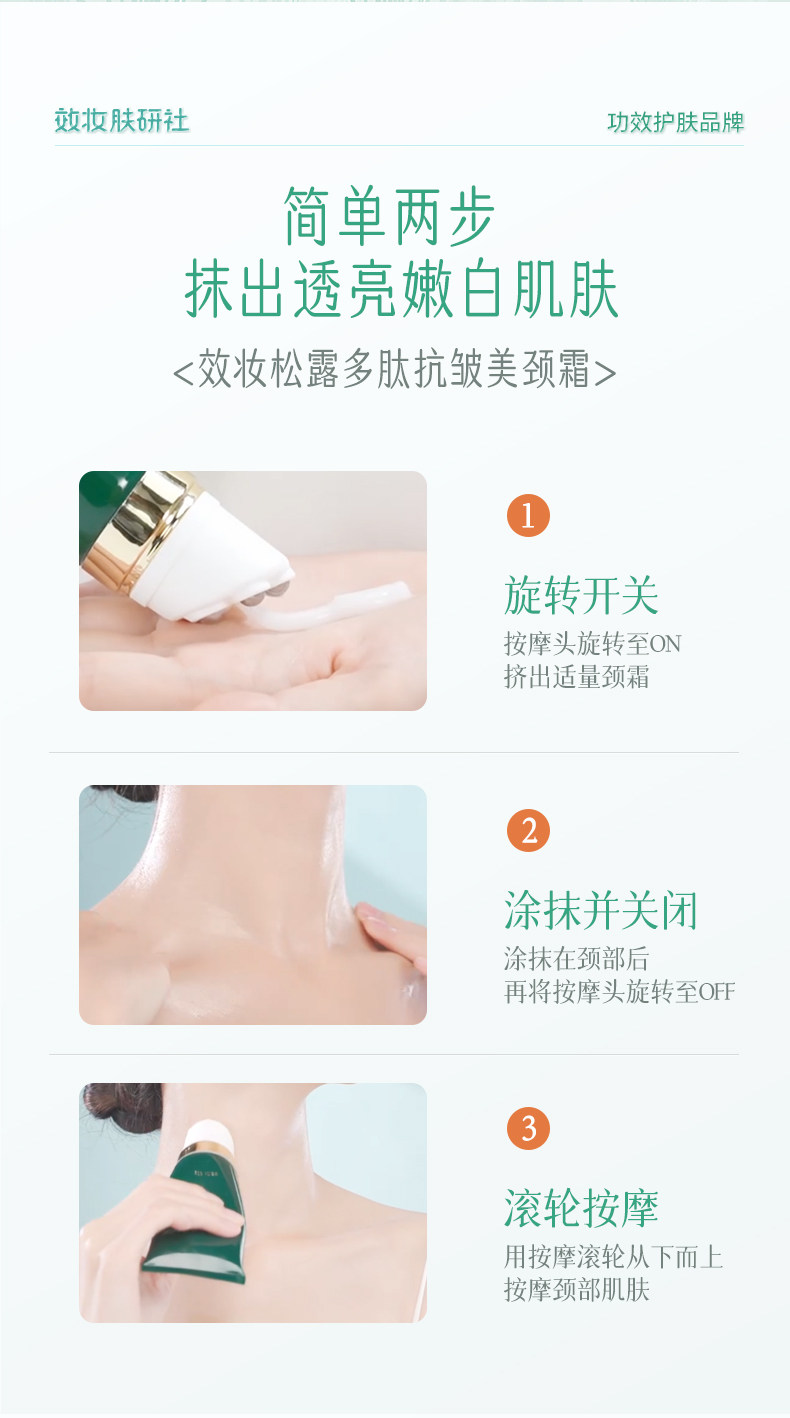 效妆肤研社

功效护肤品牌

简单两步
抹出透亮嫩白肌肤

<效妆松露多肽抗皱美颈霜>

1

旋转开关

按摩头旋转至ON
挤出适量颈霜

2

涂抹并关闭

涂抹在颈部后
再将按摩头旋转至OFF

3

滚轮按摩

用按摩滚轮从下而上
按摩颈部肌肤