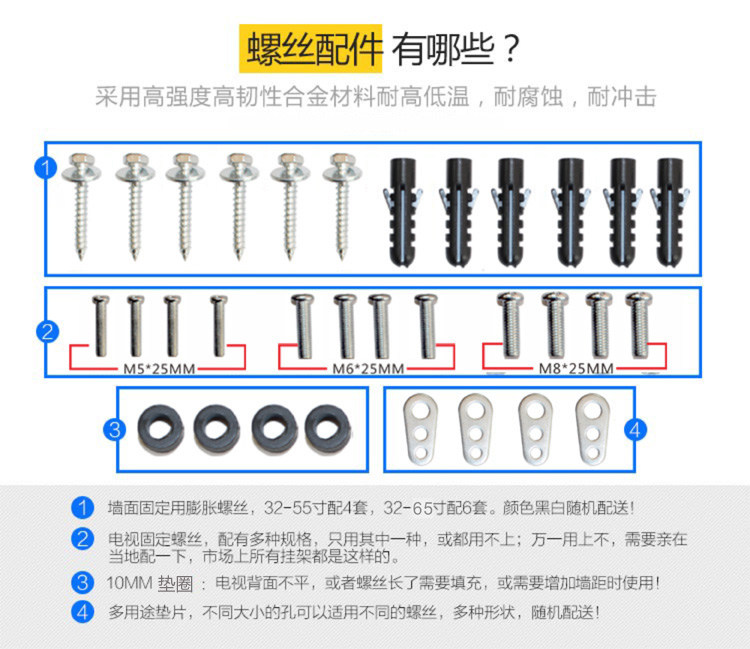 螺丝配件 有哪些？

采用高强度高韧性合金材料耐高低温，耐腐蚀，耐冲击

1

2

M5*25MM

M6*25MM

M8*25MM

3

4

1 墙面固定用膨胀螺丝，32-55寸配4套，32-65寸配6套。颜色黑白随机配送！

2 电视固定螺丝，配有多种规格，只用其中一种，或都用不上；万一用上不，需要亲在当地配一下，市场上所有挂架都是这样的。

3 10MM 垫圈：电视背面不平，或者螺丝长了需要填充，或需要增加墙距时使用！

4 多用途垫片，不同大小的孔可以适用不同的螺丝，多种形状，随机配送！