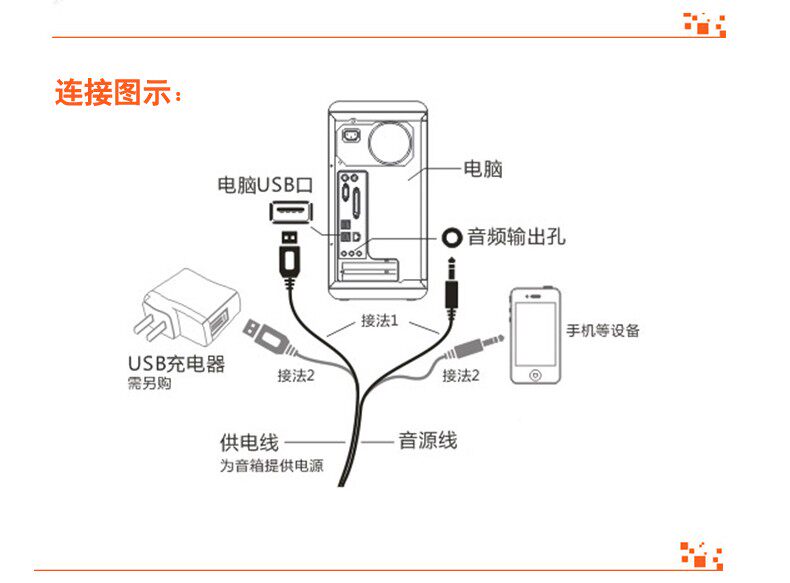 连接图示：

电脑

电脑USB口

音频输出孔

接法1

手机等设备

USB充电器
需另购

接法2

接法2

供电线
为音箱提供电源

音源线