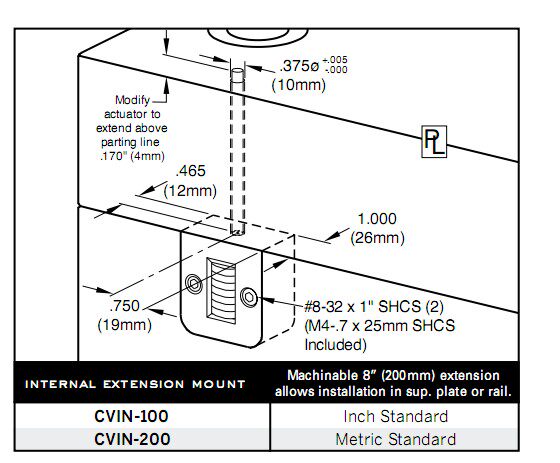 .375ø $^{+.005}_{-.000}$
(10mm)

Modify actuator to extend above parting line .170" (4mm)

PL

.465
(12mm)

1.000
(26mm)

.750
(19mm)

#8-32 x 1" SHCS (2)
(M4-.7 x 25mm SHCS Included)

| INTERNAL EXTENSION MOUNT | Machinable 8" (200mm) extension allows installation in sup. plate or rail. |
|---|---|
| CVIN-100 | Inch Standard |
| CVIN-200 | Metric Standard |