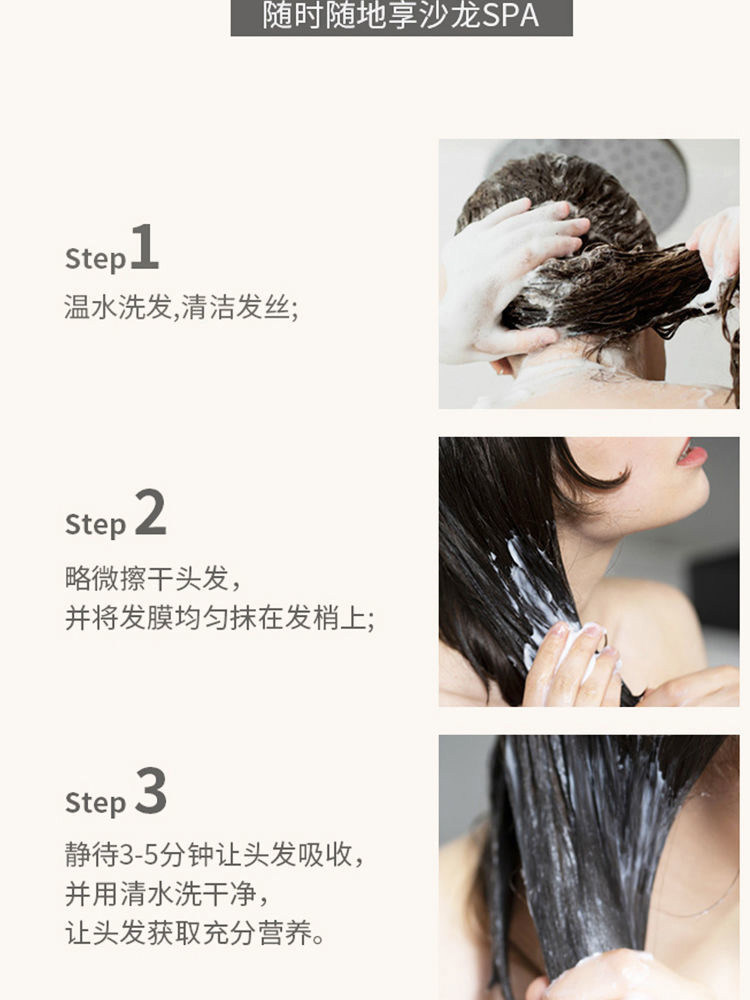 随时随地享沙龙SPA

Step 1
温水洗发,清洁发丝;

Step 2
略微擦干头发，
并将发膜均匀抹在发梢上;

Step 3
静待3-5分钟让头发吸收，
并用清水洗干净，
让头发获取充分营养。