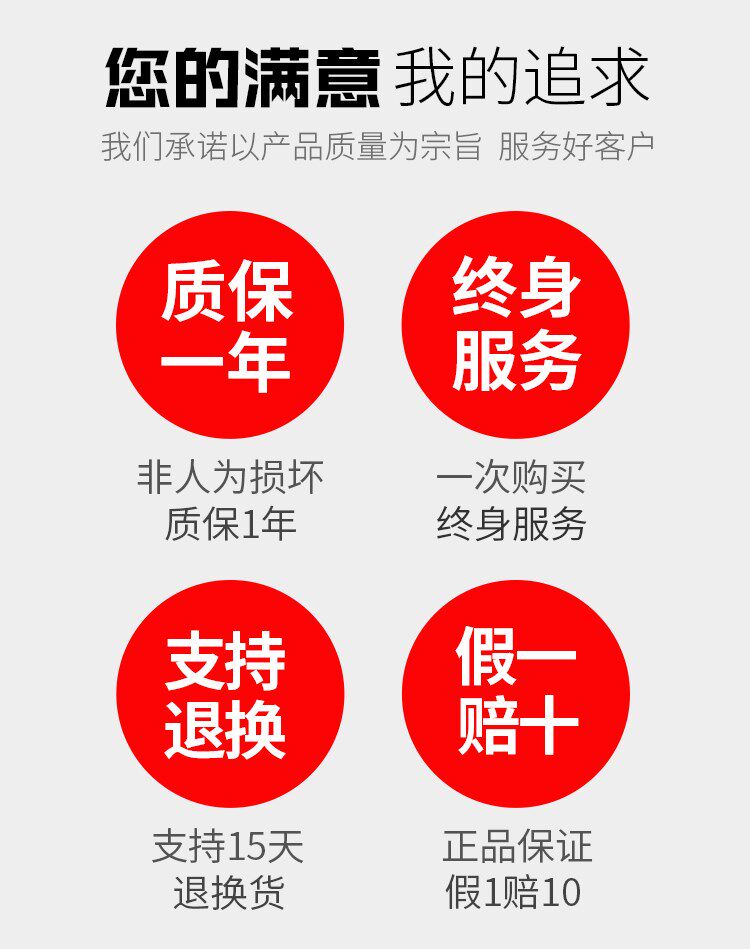 您的满意 我的追求

我们承诺以产品质量为宗旨 服务好客户

质保
一年

非人为损坏
质保1年

终身
服务

一次购买
终身服务

支持
退换

支持15天
退换货

假一
赔十

正品保证
假1赔10