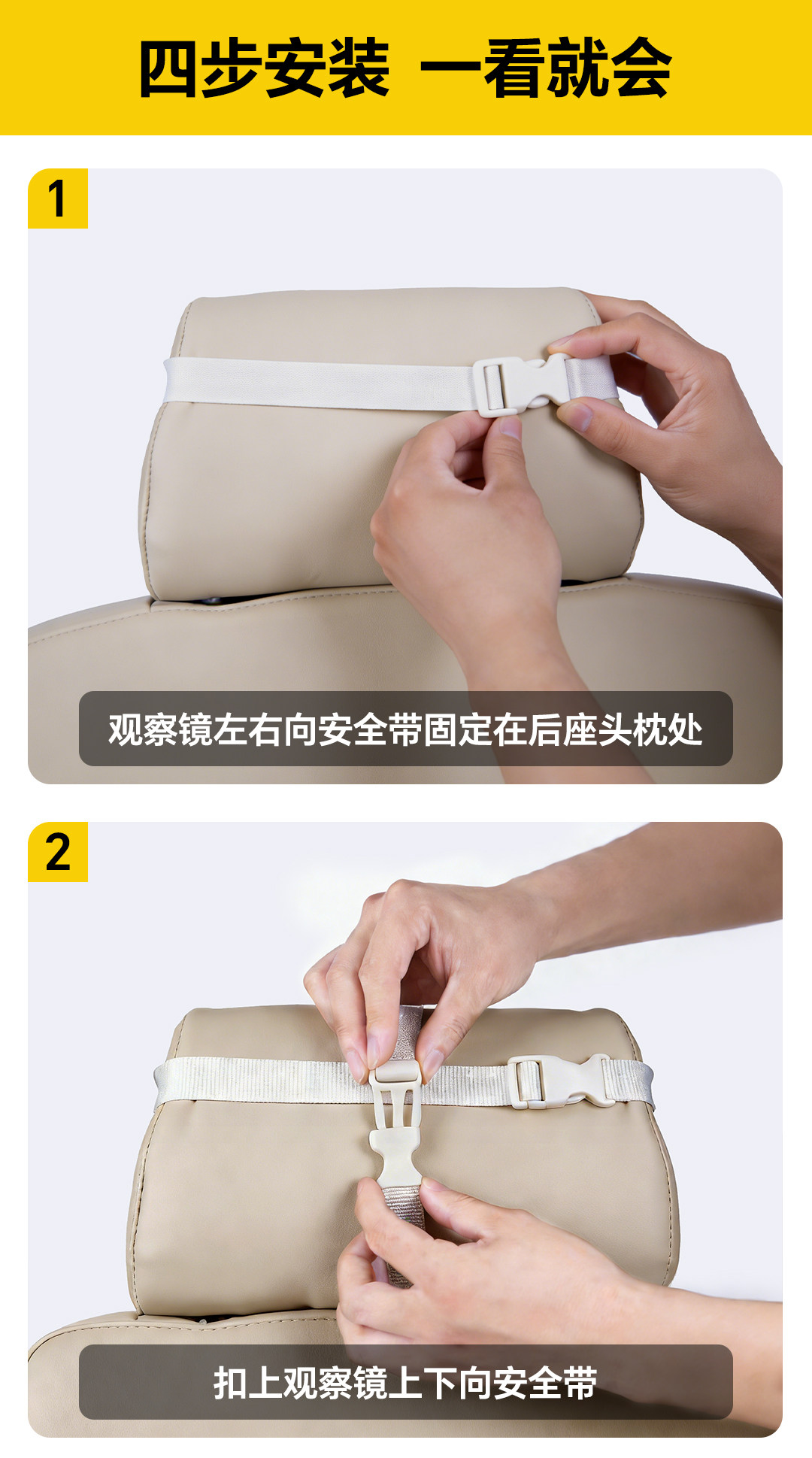 四步安装 一看就会

1

观察镜左右向安全带固定在后座头枕处

2

扣上观察镜上下向安全带