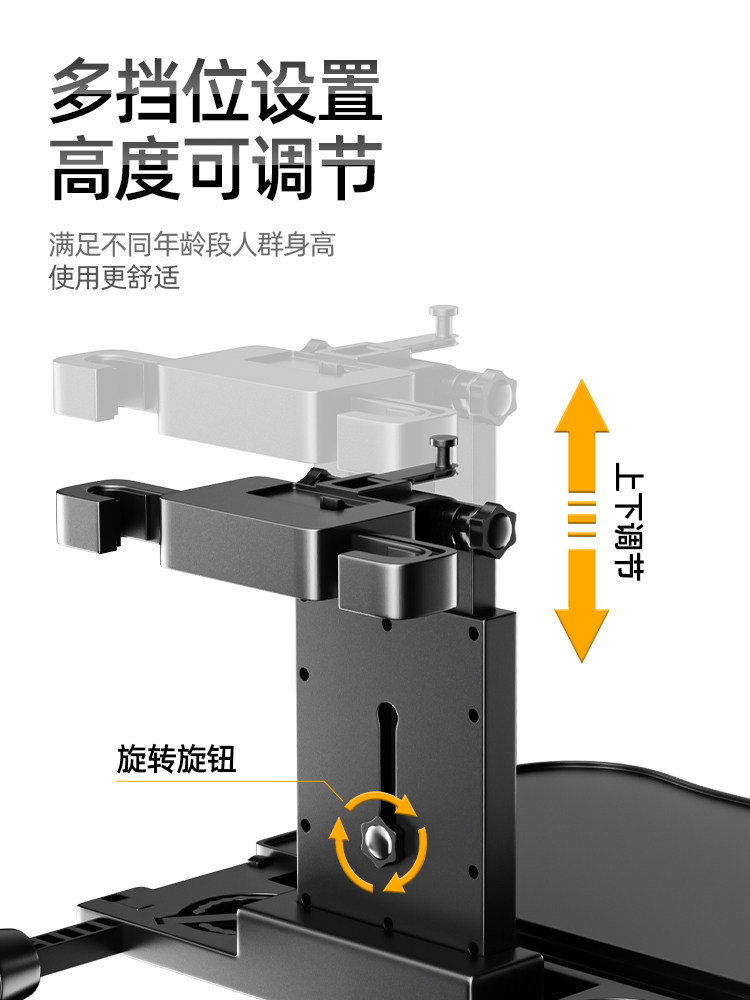 多挡位设置
高度可调节

满足不同年龄段人群身高
使用更舒适

上下调节

旋转旋钮