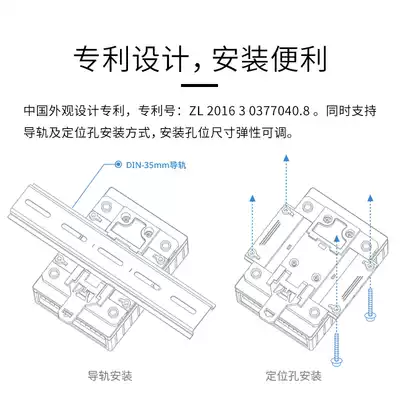 专利设计，安装便利

中国外观设计专利，专利号：ZL 2016 3 0377040.8 。同时支持导轨及定位孔安装方式，安装孔位尺寸弹性可调。

DIN-35mm导轨

导轨安装

定位孔安装