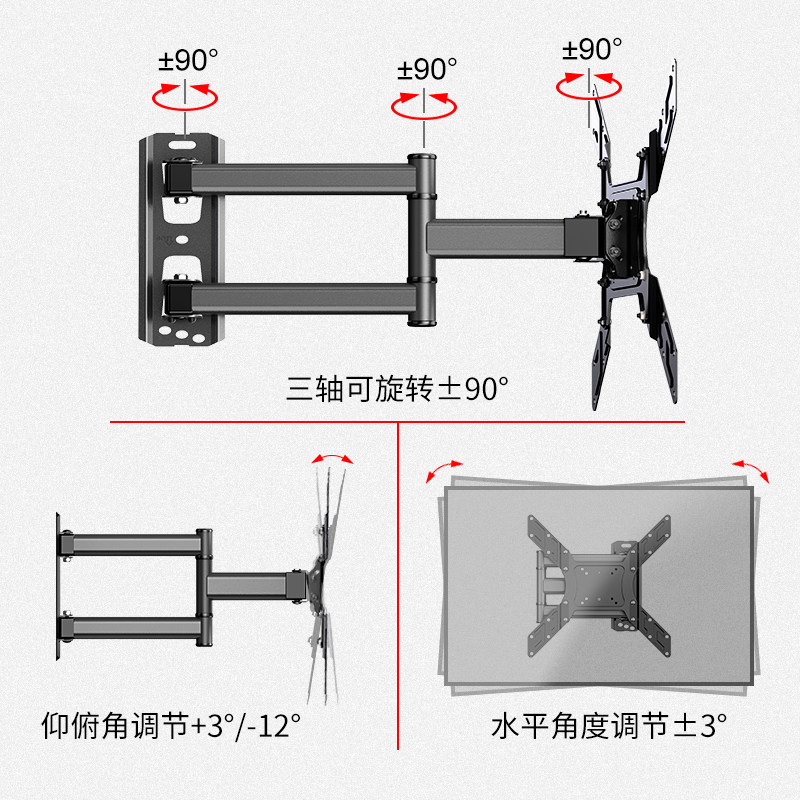 ±90°

±90°

±90°

三轴可旋转±90°

仰俯角调节+3°/-12°

水平角度调节±3°