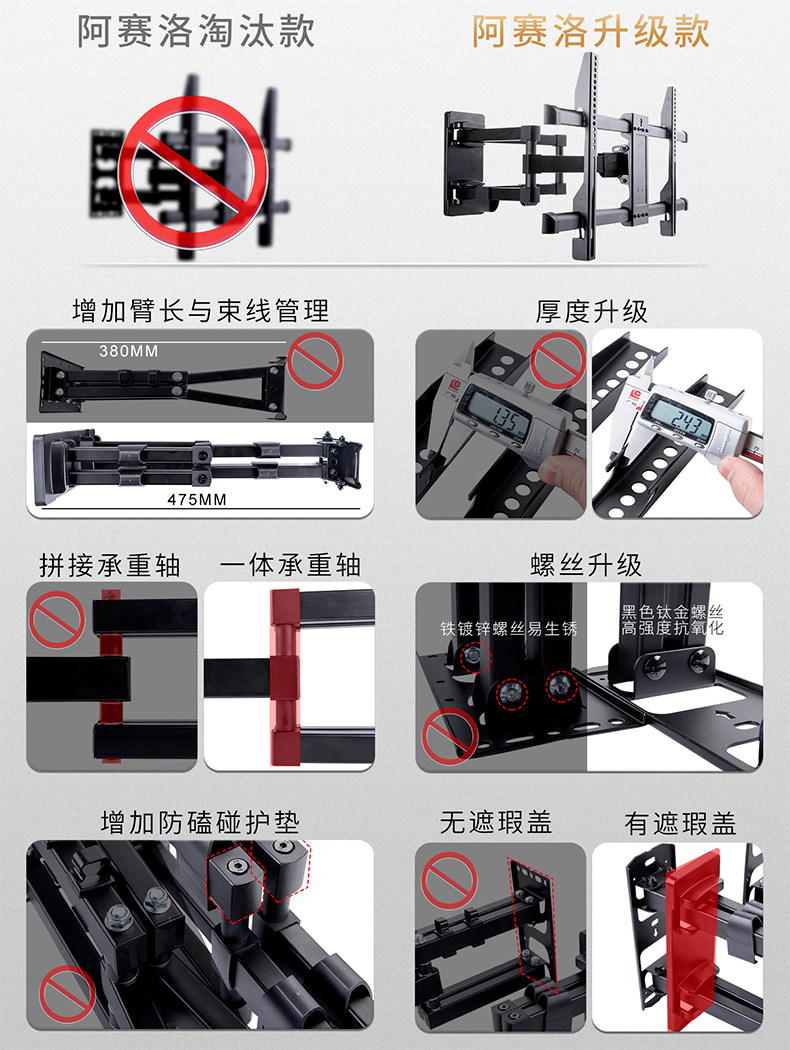 阿赛洛淘汰款

阿赛洛升级款

增加臂长与束线管理

380MM

475MM

厚度升级

1.35

2.43

拼接承重轴

一体承重轴

螺丝升级

铁镀锌螺丝易生锈

黑色钛金螺丝
高强度抗氧化

增加防磕碰护垫

无遮瑕盖

有遮瑕盖