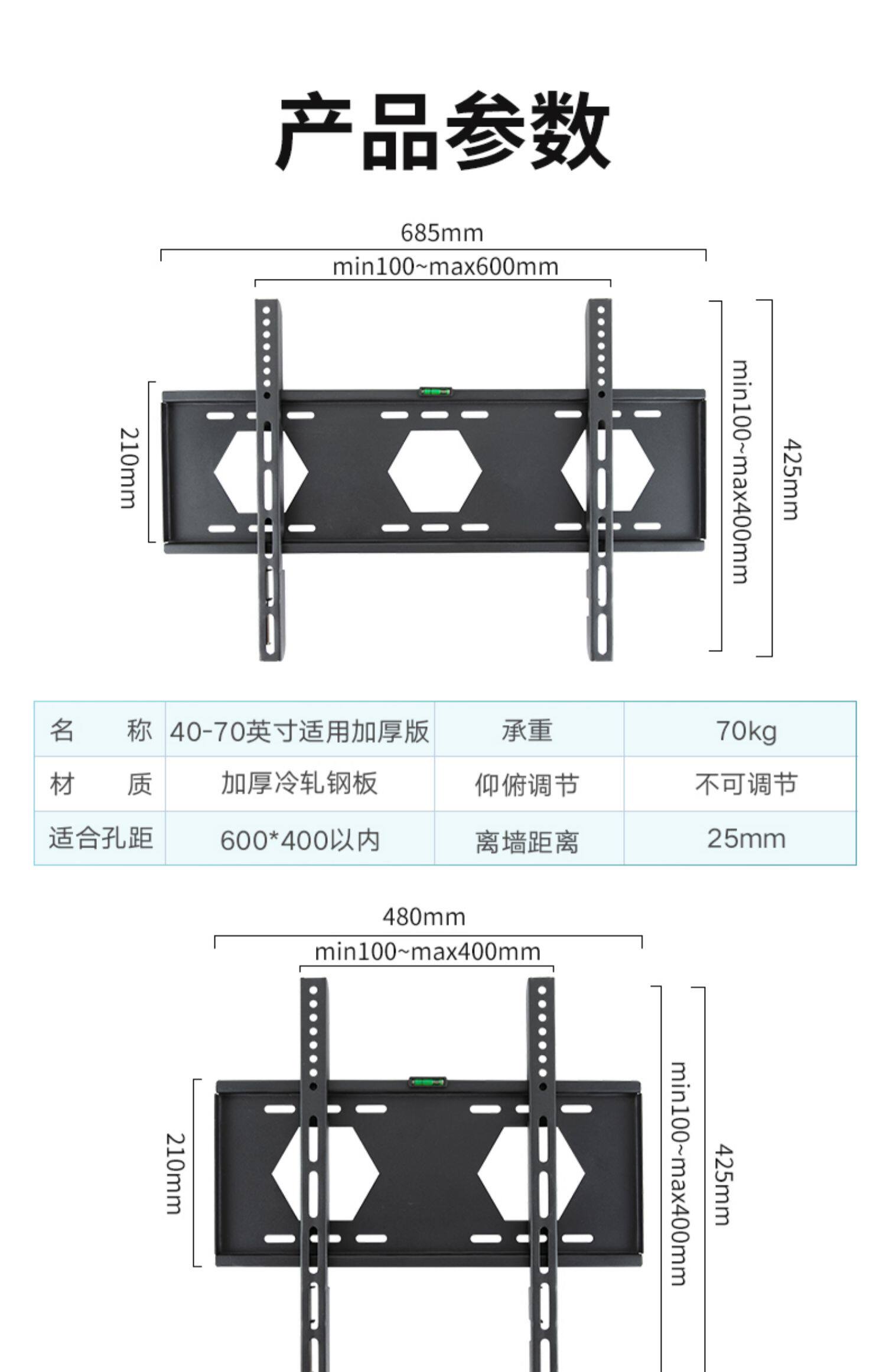 产品参数

685mm

min100~max600mm

210mm

min100~max400mm

425mm

| 名　　称 | 40-70英寸适用加厚版 | 承重 | 70kg |
|---|---|---|---|
| 材　　质 | 加厚冷轧钢板 | 仰俯调节 | 不可调节 |
| 适合孔距 | 600*400以内 | 离墙距离 | 25mm |

480mm

min100~max400mm

210mm

min100~max400mm

425mm