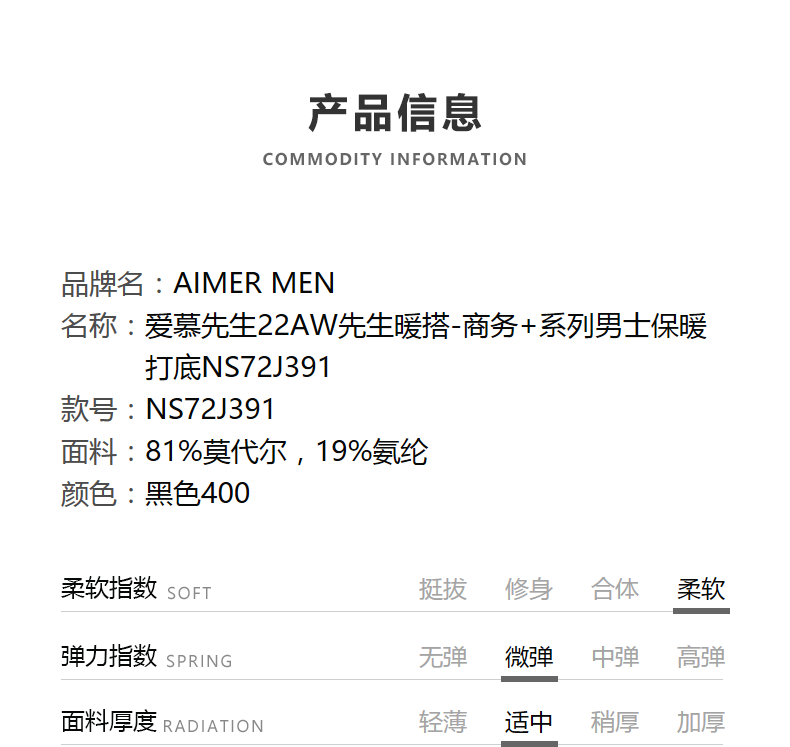 产品信息
COMMODITY INFORMATION

品牌名：AIMER MEN
名称：爱慕先生22AW先生暖搭-商务+系列男士保暖打底NS72J391
款号：NS72J391
面料：81%莫代尔，19%氨纶
颜色：黑色400

柔软指数 SOFT 挺拔 修身 合体 柔软

弹力指数 SPRING 无弹 微弹 中弹 高弹

面料厚度 RADIATION 轻薄 适中 稍厚 加厚