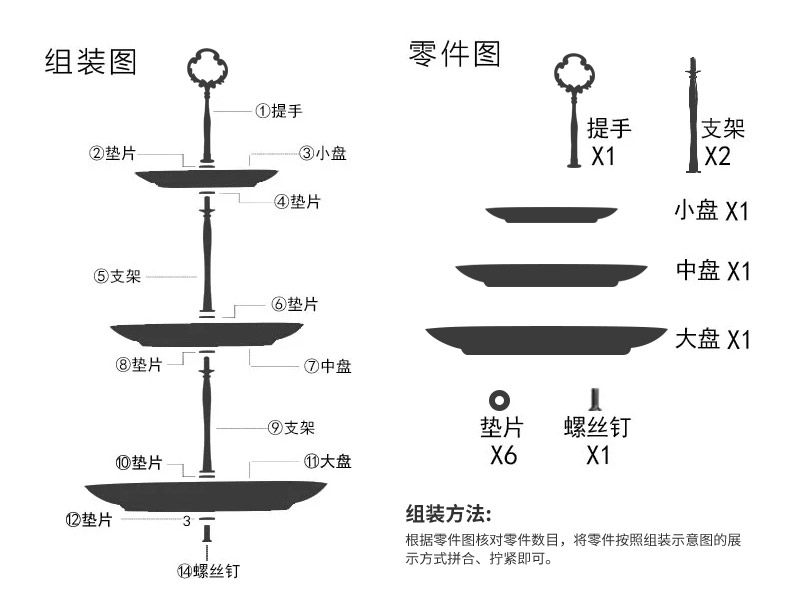 组装图

①提手
②垫片
③小盘
④垫片
⑤支架
⑥垫片
⑧垫片
⑦中盘
⑨支架
⑩垫片
⑪大盘
⑫垫片
3
⑭螺丝钉

零件图

提手 X1
支架 X2
小盘 X1
中盘 X1
大盘 X1
垫片 X6
螺丝钉 X1

组装方法:
根据零件图核对零件数目，将零件按照组装示意图的展示方式拼合、拧紧即可。