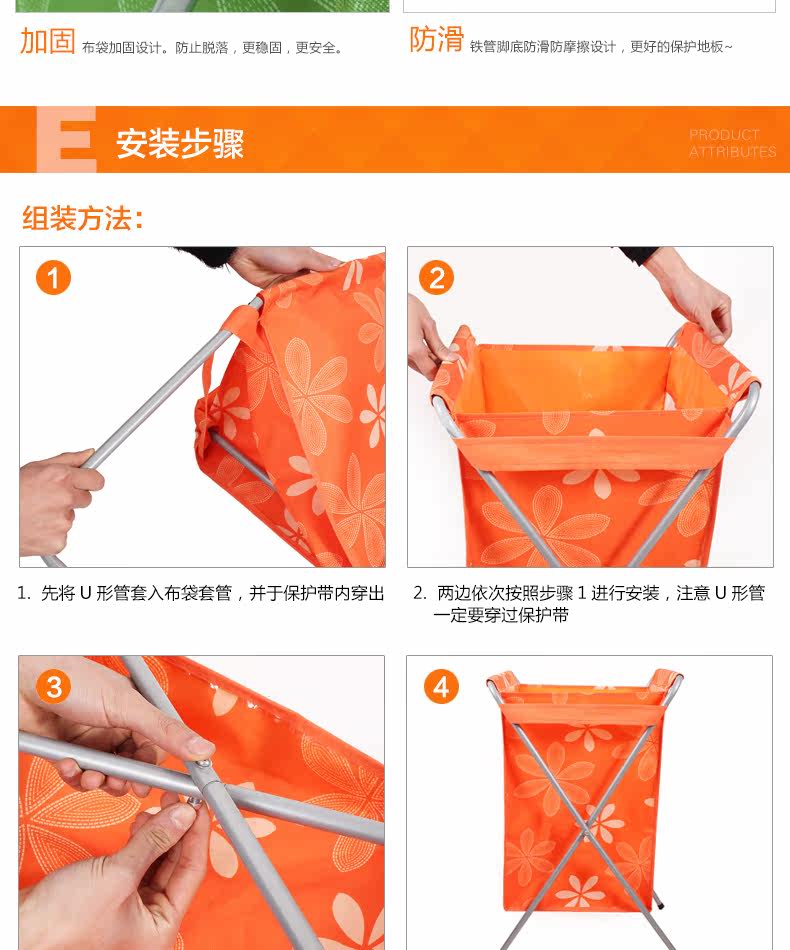 加固 布袋加固设计。防止脱落，更稳固，更安全。

防滑 铁管脚底防滑防摩擦设计，更好的保护地板~

E 安装步骤

PRODUCT ATTRIBUTES

组装方法：

1

2

1. 先将 U 形管套入布袋套管，并于保护带内穿出

2. 两边依次按照步骤 1 进行安装，注意 U 形管一定要穿过保护带

3

4