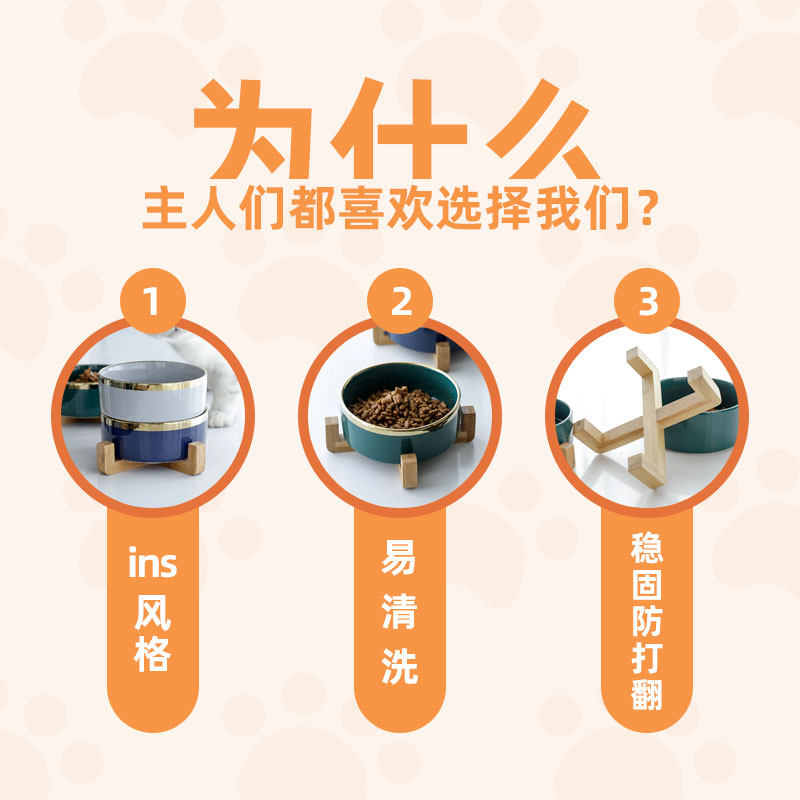 为什么
主人们都喜欢选择我们？

1

ins风格

2

易清洗

3

稳固防打翻