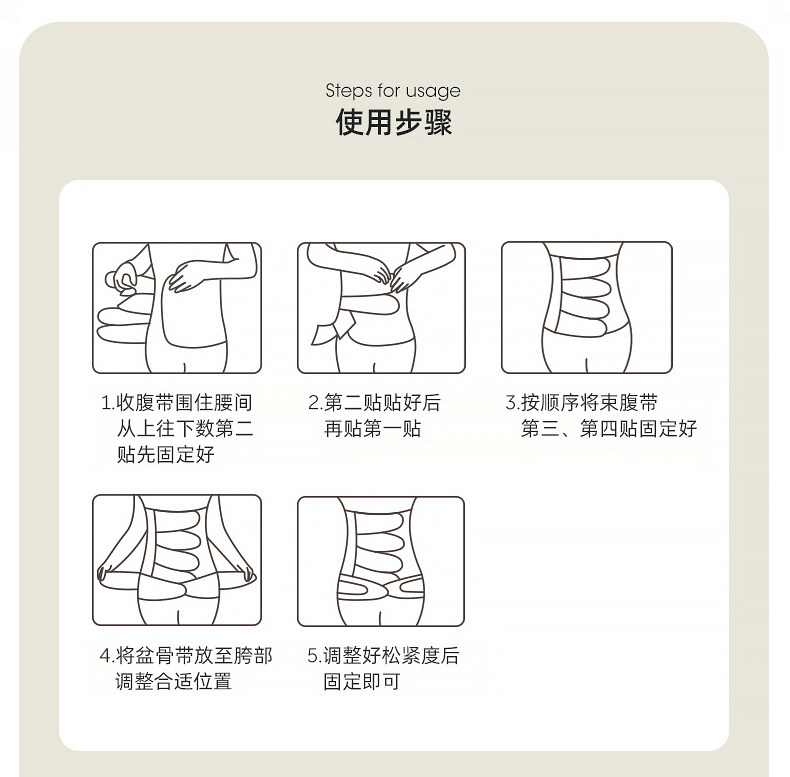 Steps for usage
使用步骤

1.收腹带围住腰间从上往下数第二贴先固定好

2.第二贴贴好后再贴第一贴

3.按顺序将束腹带第三、第四贴固定好

4.将盆骨带放至胯部调整合适位置

5.调整好松紧度后固定即可