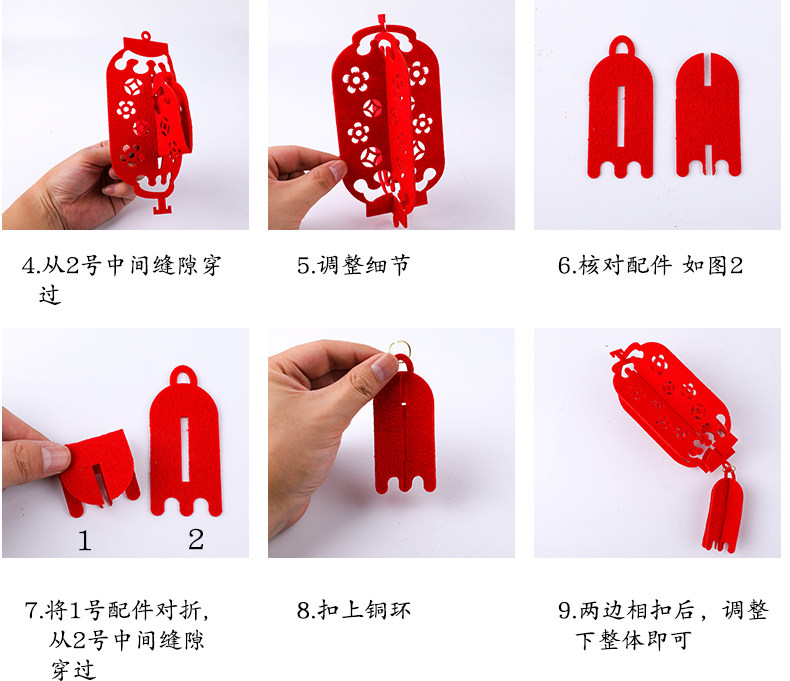 4.从2号中间缝隙穿过

5.调整细节

6.核对配件 如图2

1

2

7.将1号配件对折，从2号中间缝隙穿过

8.扣上铜环

9.两边相扣后，调整下整体即可