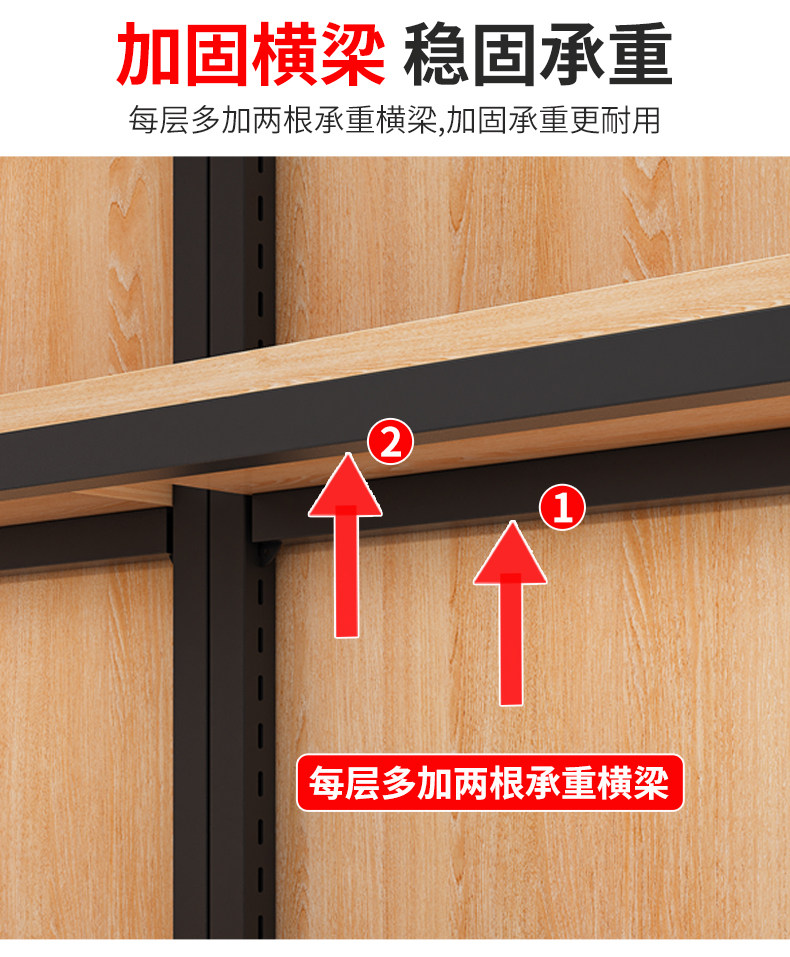 加固横梁 稳固承重

每层多加两根承重横梁,加固承重更耐用

2

1

每层多加两根承重横梁