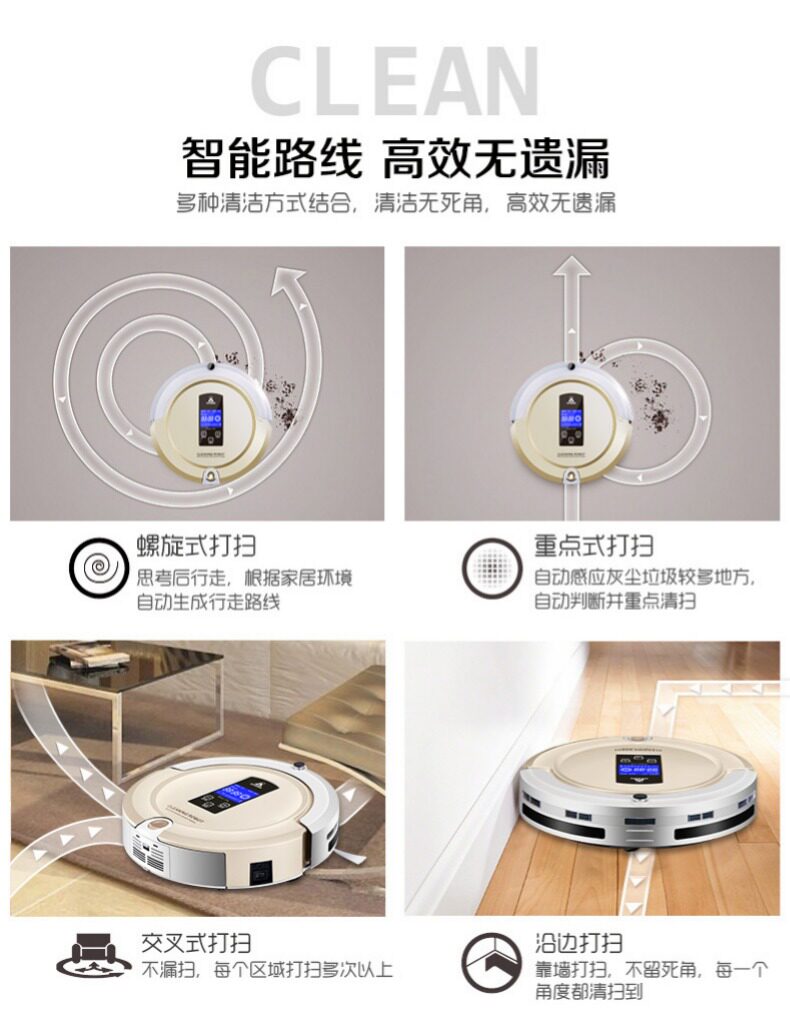 CLEAN

智能路线 高效无遗漏

多种清洁方式结合，清洁无死角，高效无遗漏

螺旋式打扫
思考后行走，根据家居环境自动生成行走路线

重点式打扫
自动感应灰尘垃圾较多地方，自动判断并重点清扫

交叉式打扫
不漏扫，每个区域打扫多次以上

沿边打扫
靠墙打扫，不留死角，每一个角度都清扫到