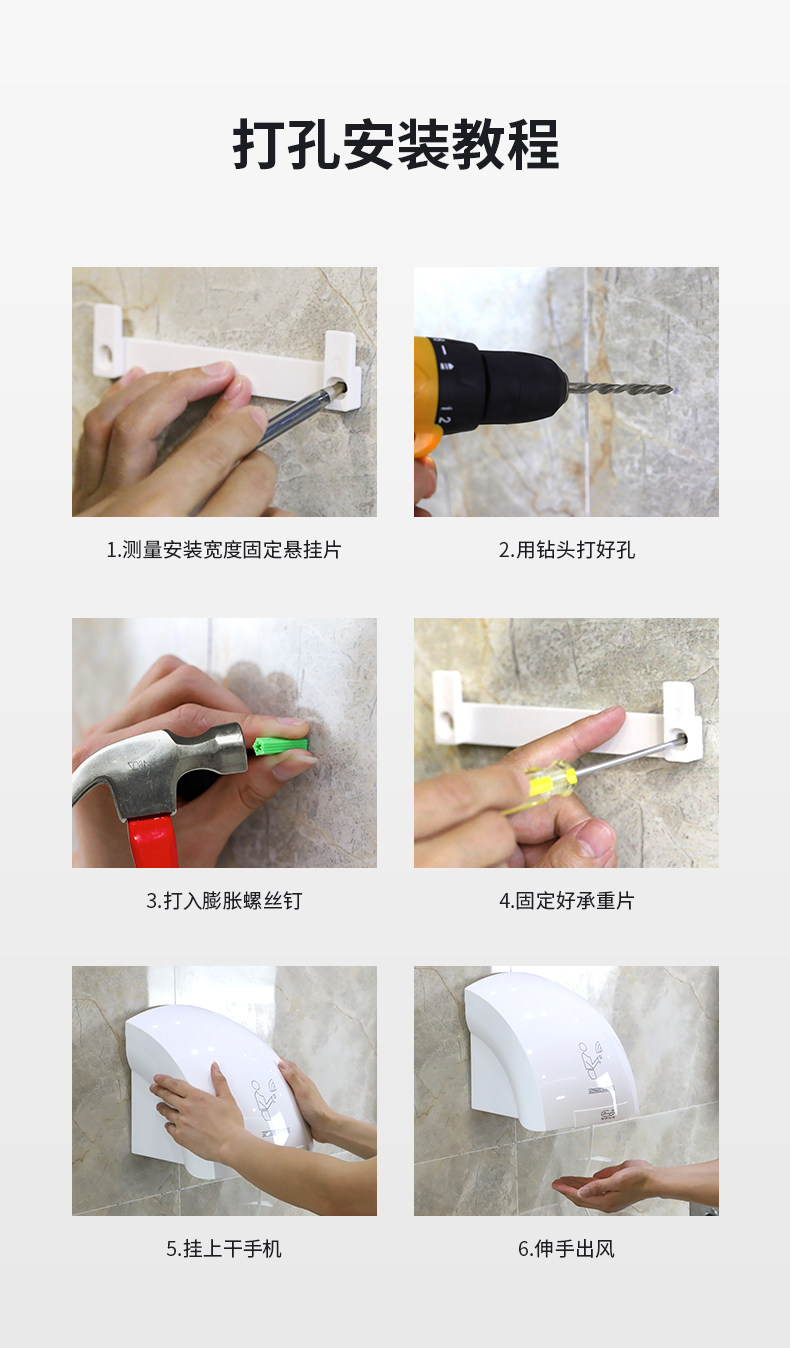 打孔安装教程

1.测量安装宽度固定悬挂片

2.用钻头打好孔

3.打入膨胀螺丝钉

4.固定好承重片

5.挂上干手机

6.伸手出风