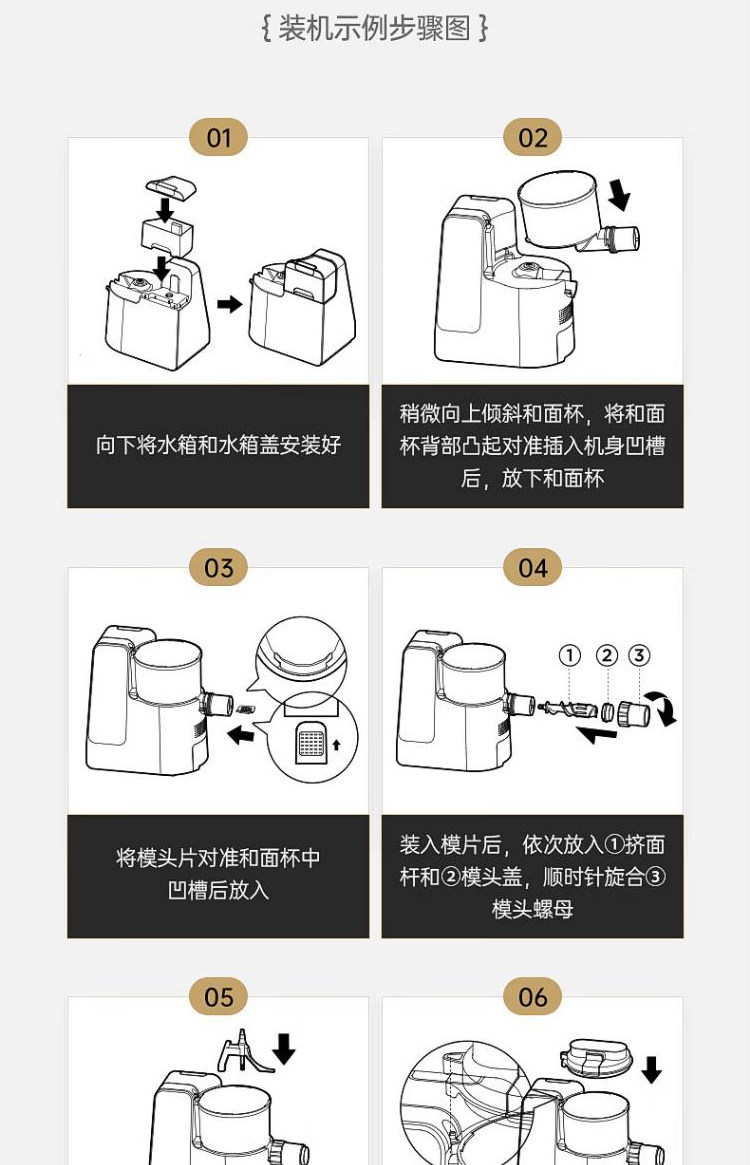 { 装机示例步骤图 }

01

向下将水箱和水箱盖安装好

02

稍微向上倾斜和面杯，将和面杯背部凸起对准插入机身凹槽后，放下和面杯

03

将模头片对准和面杯中凹槽后放入

04

① ② ③

装入模片后，依次放入①挤面杆和②模头盖，顺时针旋合③模头螺母

05

06