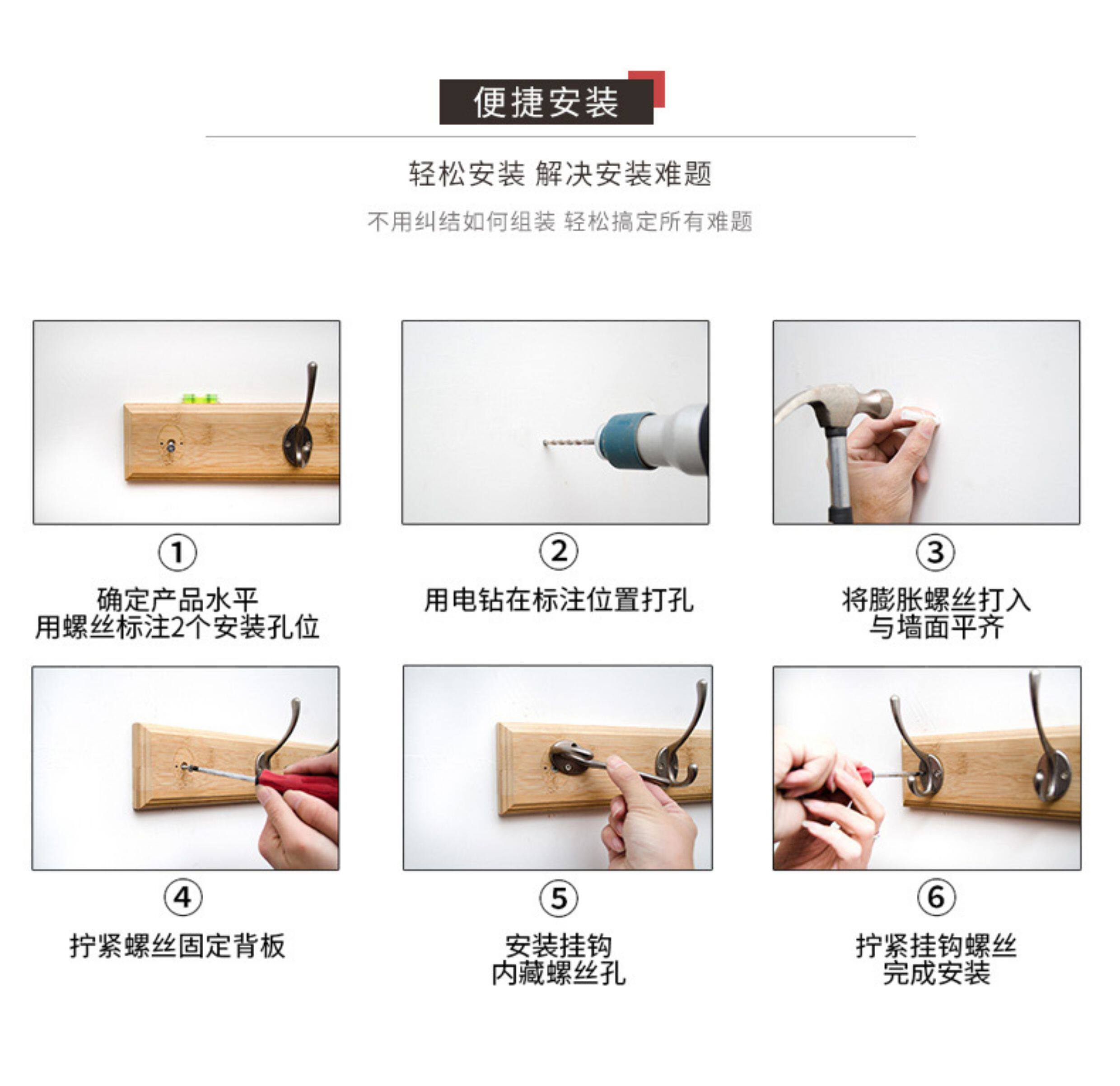 便捷安装

轻松安装 解决安装难题

不用纠结如何组装 轻松搞定所有难题

①
确定产品水平
用螺丝标注2个安装孔位

②
用电钻在标注位置打孔

③
将膨胀螺丝打入
与墙面平齐

④
拧紧螺丝固定背板

⑤
安装挂钩
内藏螺丝孔

⑥
拧紧挂钩螺丝
完成安装