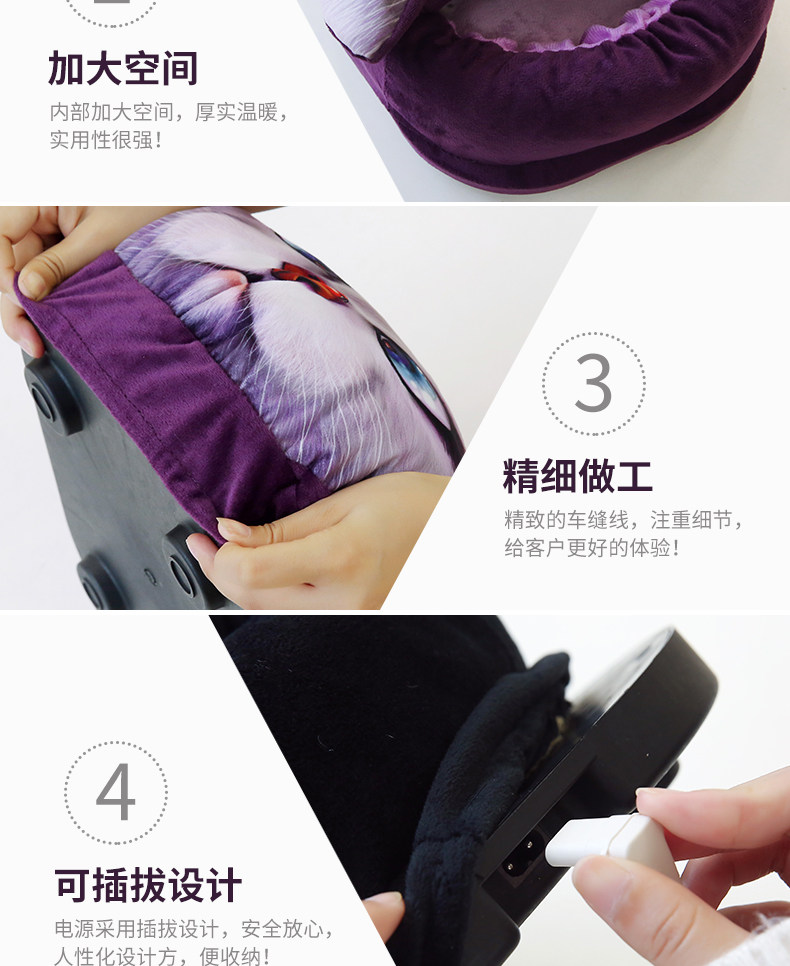 加大空间

内部加大空间，厚实温暖，实用性很强！

3

精细做工

精致的车缝线，注重细节，给客户更好的体验！

4

可插拔设计

电源采用插拔设计，安全放心，人性化设计方，便收纳！