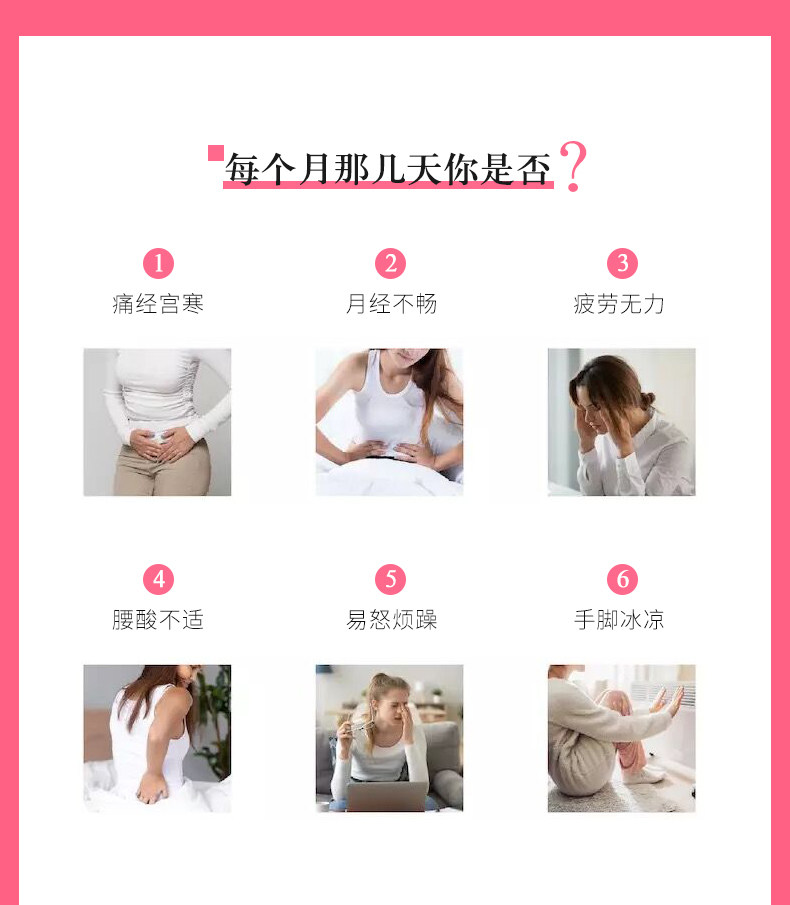 每个月那几天你是否?

1
痛经宫寒

2
月经不畅

3
疲劳无力

4
腰酸不适

5
易怒烦躁

6
手脚冰凉