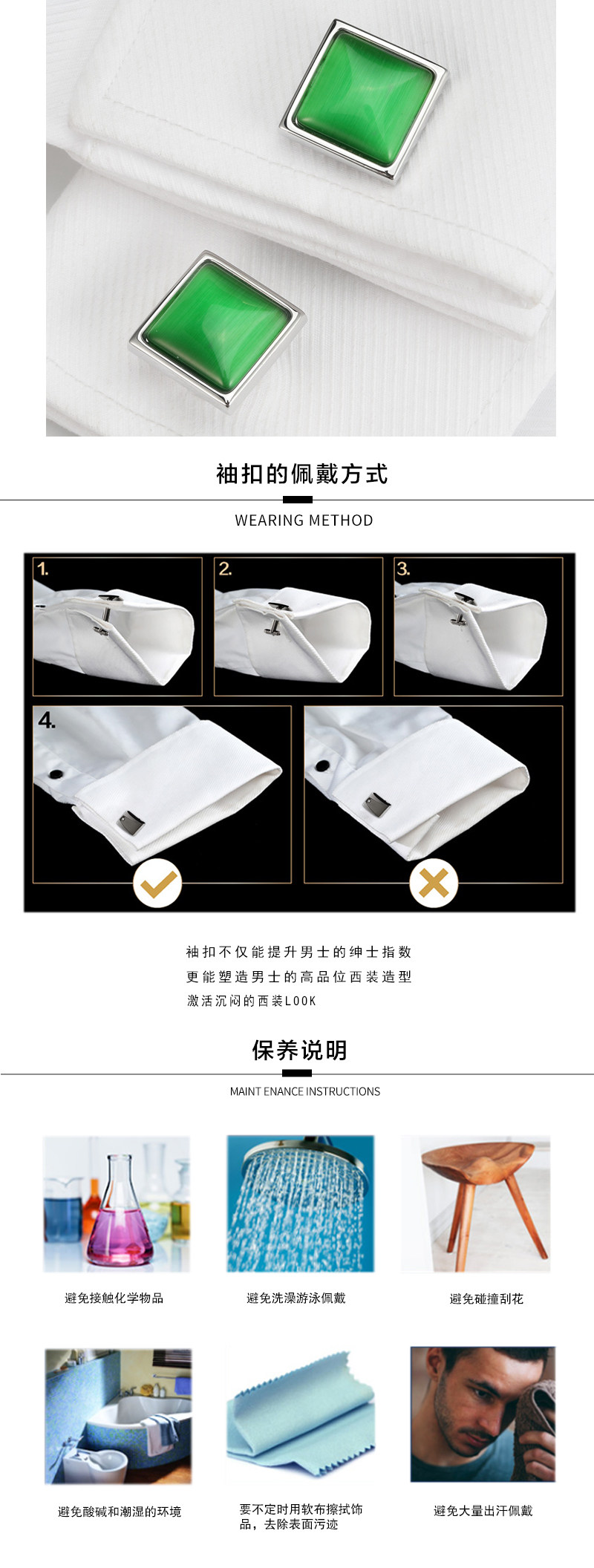 袖扣的佩戴方式

WEARING METHOD

1.

2.

3.

4.

袖扣不仅能提升男士的绅士指数
更能塑造男士的高品位西装造型
激活沉闷的西装LOOK

保养说明

MAINT ENANCE INSTRUCTIONS

避免接触化学物品

避免洗澡游泳佩戴

避免碰撞刮花

避免酸碱和潮湿的环境

要不定时用软布擦拭饰品，去除表面污迹

避免大量出汗佩戴