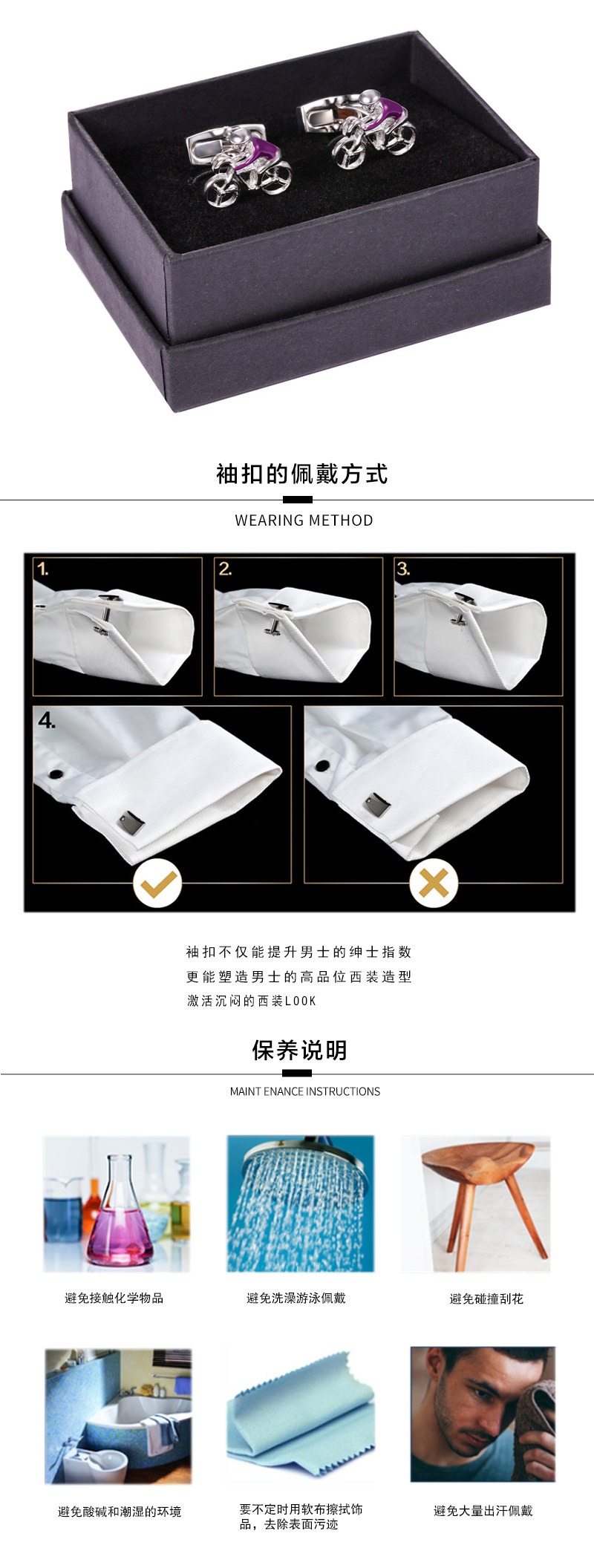 袖扣的佩戴方式

WEARING METHOD

1.

2.

3.

4.

袖扣不仅能提升男士的绅士指数
更能塑造男士的高品位西装造型
激活沉闷的西装LOOK

保养说明

MAINT ENANCE INSTRUCTIONS

避免接触化学物品

避免洗澡游泳佩戴

避免碰撞刮花

避免酸碱和潮湿的环境

要不定时用软布擦拭饰品，去除表面污迹

避免大量出汗佩戴