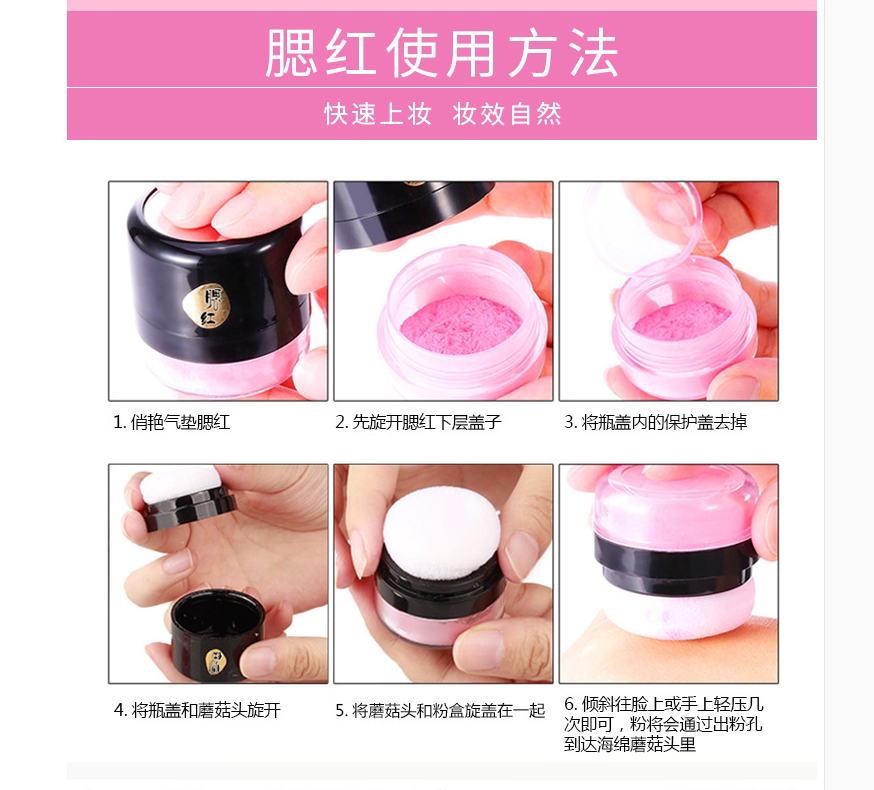 腮红使用方法

快速上妆 妆效自然

腮红

1. 俏艳气垫腮红

2. 先旋开腮红下层盖子

3. 将瓶盖内的保护盖去掉

4. 将瓶盖和蘑菇头旋开

5. 将蘑菇头和粉盒旋盖在一起

6. 倾斜往脸上或手上轻压几次即可，粉将会通过出粉孔到达海绵蘑菇头里