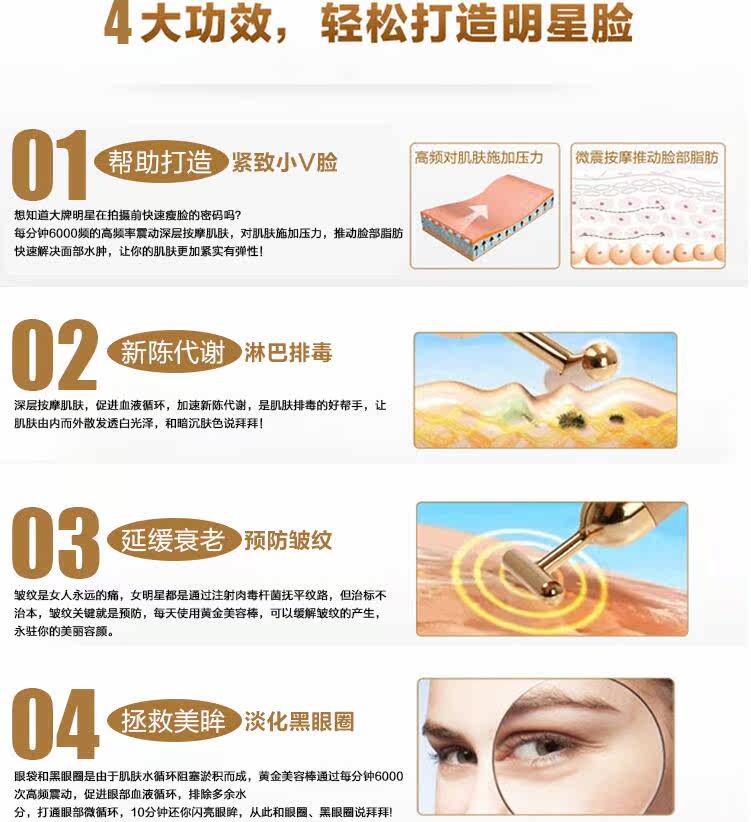 4大功效，轻松打造明星脸

01 帮助打造 紧致小V脸

想知道大牌明星在拍摄前快速瘦脸的密码吗？
每分钟6000频的高频率震动深层按摩肌肤，对肌肤施加压力，推动脸部脂肪快速解决面部水肿，让你的肌肤更加紧实有弹性！

高频对肌肤施加压力

微震按摩推动脸部脂肪

02 新陈代谢 淋巴排毒

深层按摩肌肤，促进血液循环，加速新陈代谢，是肌肤排毒的好帮手，让肌肤由内而外散发透白光泽，和暗沉肤色说拜拜！

03 延缓衰老 预防皱纹

皱纹是女人永远的痛，女明星都是通过注射肉毒杆菌抚平纹路，但治标不治本，皱纹关键就是预防，每天使用黄金美容棒，可以缓解皱纹的产生，永驻你的美丽容颜。

04 拯救美眸 淡化黑眼圈

眼袋和黑眼圈是由于肌肤水循环阻塞淤积而成，黄金美容棒通过每分钟6000次高频震动，促进眼部血液循环，排除多余水分，打通眼部微循环，10分钟还你闪亮眼眸，从此和眼圈、黑眼圈说拜拜！