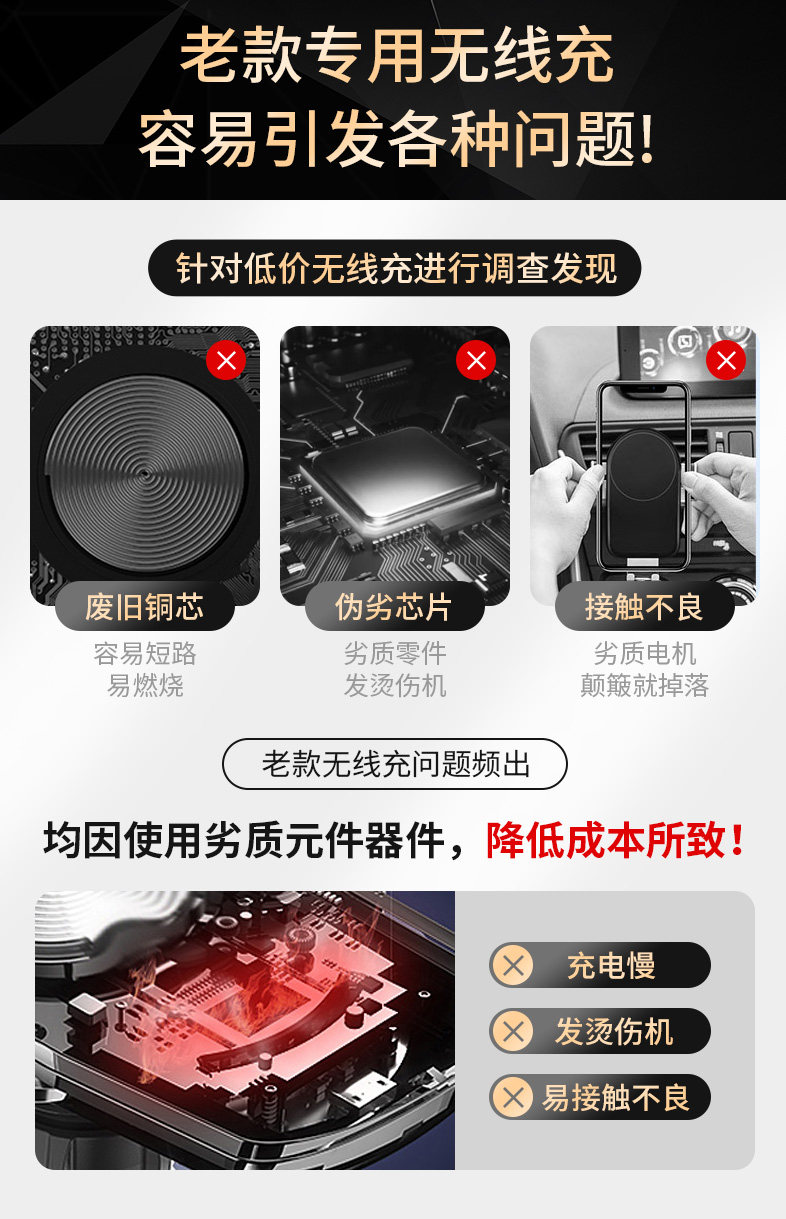 老款专用无线充
容易引发各种问题!

针对低价无线充进行调查发现

废旧铜芯
容易短路
易燃烧

伪劣芯片
劣质零件
发烫伤机

接触不良
劣质电机
颠簸就掉落

老款无线充问题频出

均因使用劣质元件器件，降低成本所致！

充电慢
发烫伤机
易接触不良