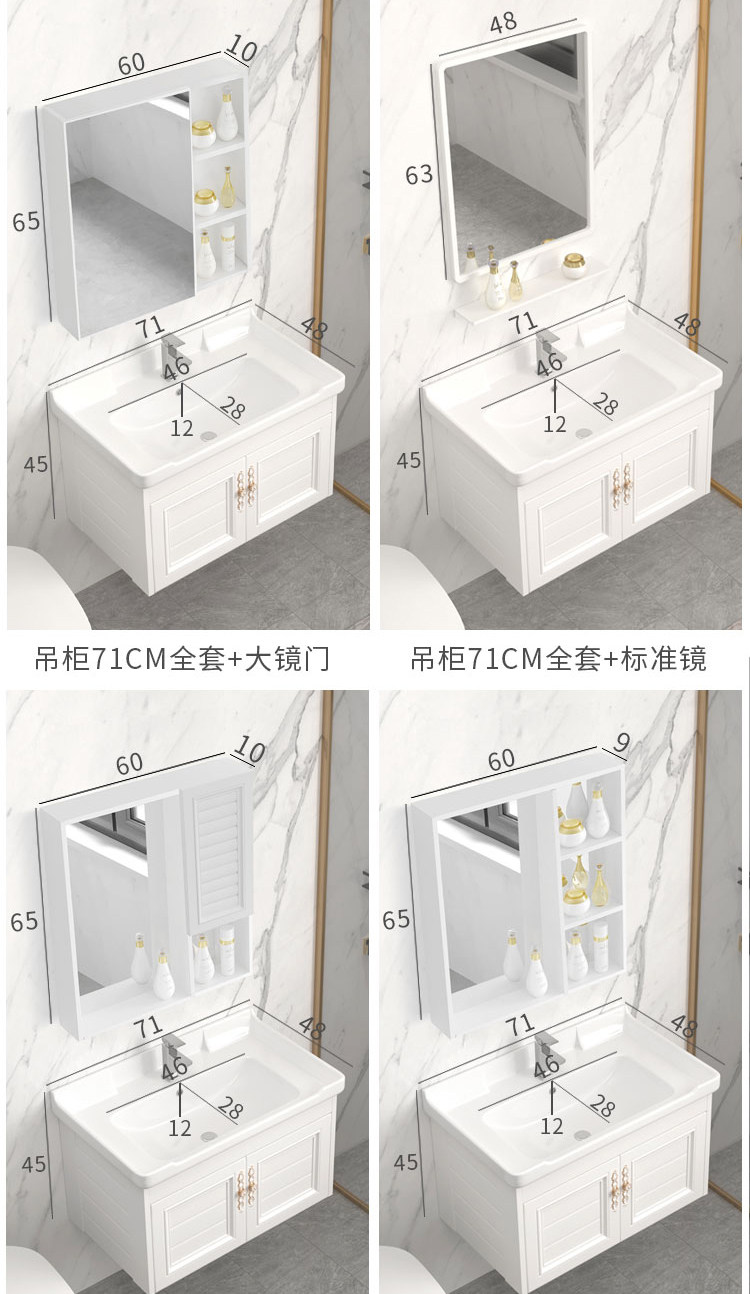 60
10
65
71
48
46
28
12
45

吊柜71CM全套+大镜门

48
63
71
48
46
28
12
45

吊柜71CM全套+标准镜

60
10
65
71
48
46
28
12
45

60
9
65
71
48
46
28
12
45