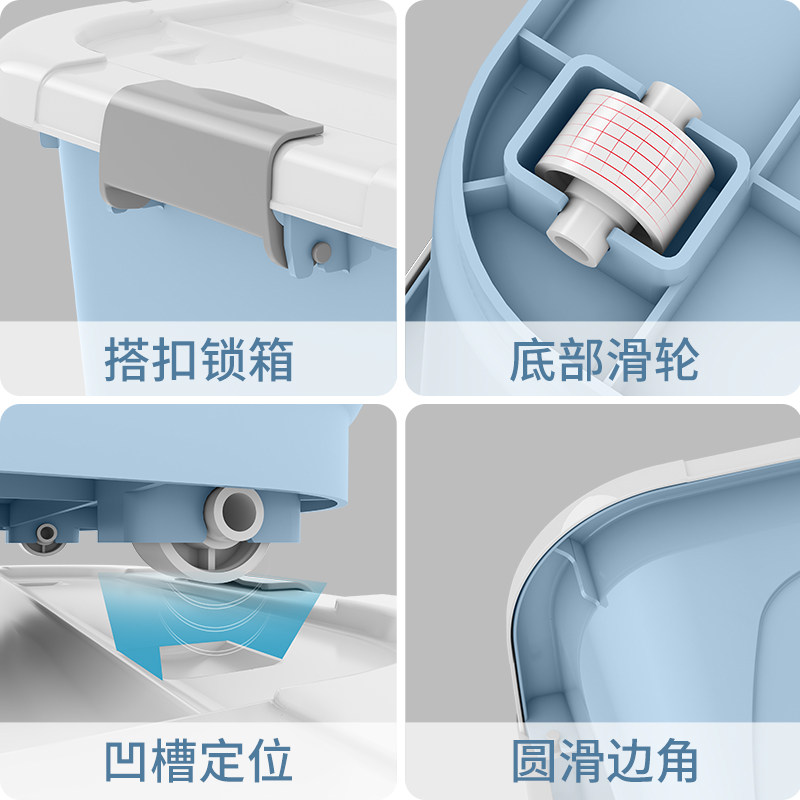 搭扣锁箱

底部滑轮

凹槽定位

圆滑边角