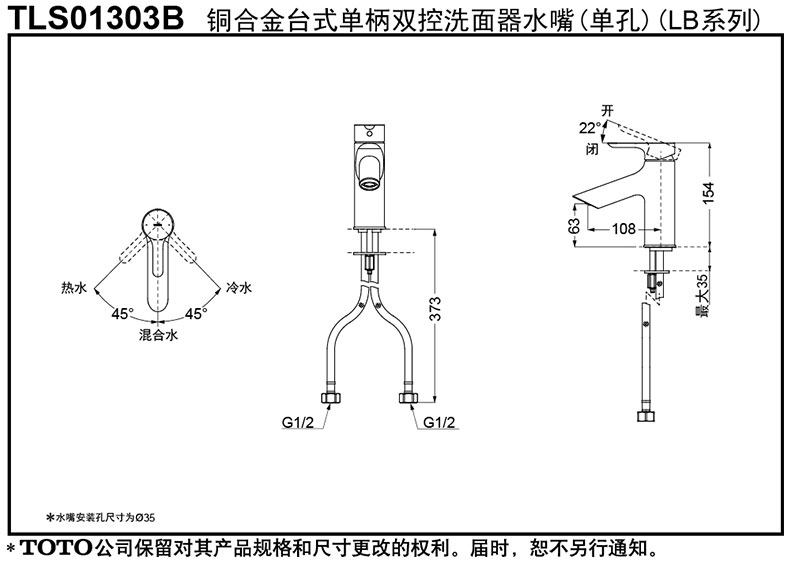 TLS01303B 铜合金台式单柄双控洗面器水嘴(单孔)(LB系列)

热水
冷水
45°
45°
混合水

373
G1/2
G1/2

开
22°
闭
154
63
108
最大35

*水嘴安装孔尺寸为Ø35

*TOTO公司保留对其产品规格和尺寸更改的权利。届时,恕不另行通知。