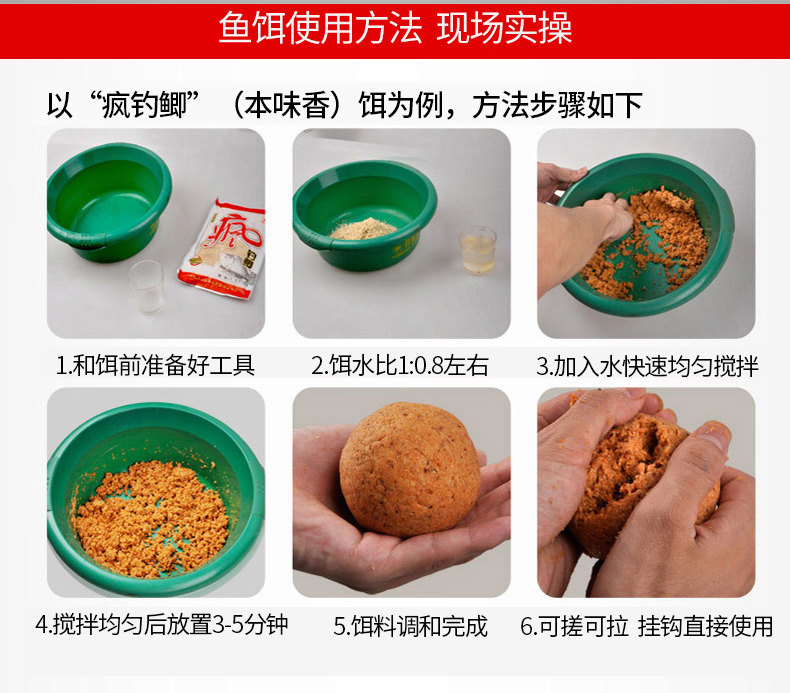 鱼饵使用方法 现场实操

以“疯钓鲫”（本味香）饵为例，方法步骤如下

疯

1.和饵前准备好工具

2.饵水比1:0.8左右

3.加入水快速均匀搅拌

4.搅拌均匀后放置3-5分钟

5.饵料调和完成

6.可搓可拉 挂钩直接使用