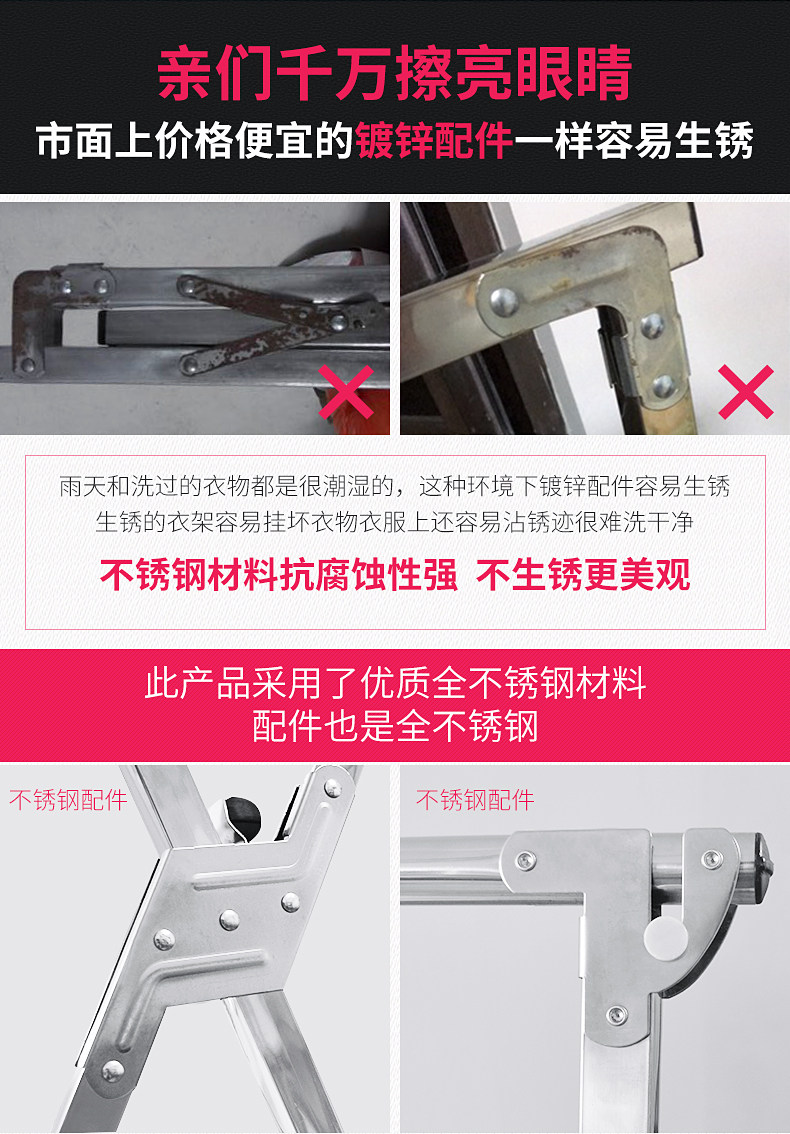 亲们千万擦亮眼睛

市面上价格便宜的镀锌配件一样容易生锈

雨天和洗过的衣物都是很潮湿的，这种环境下镀锌配件容易生锈
生锈的衣架容易挂坏衣物衣服上还容易沾锈迹很难洗干净

不锈钢材料抗腐蚀性强 不生锈更美观

此产品采用了优质全不锈钢材料
配件也是全不锈钢

不锈钢配件

不锈钢配件