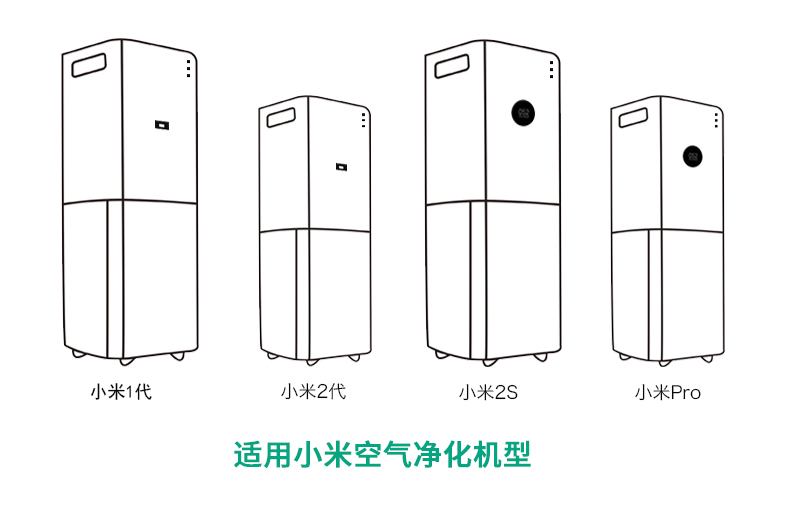 小米1代

小米2代

小米2S

小米Pro

适用小米空气净化机型